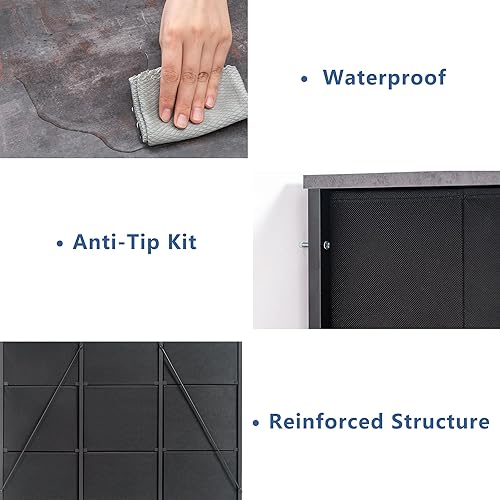 • Waterproof

• Anti-Tip Kit

• Reinforced Structure