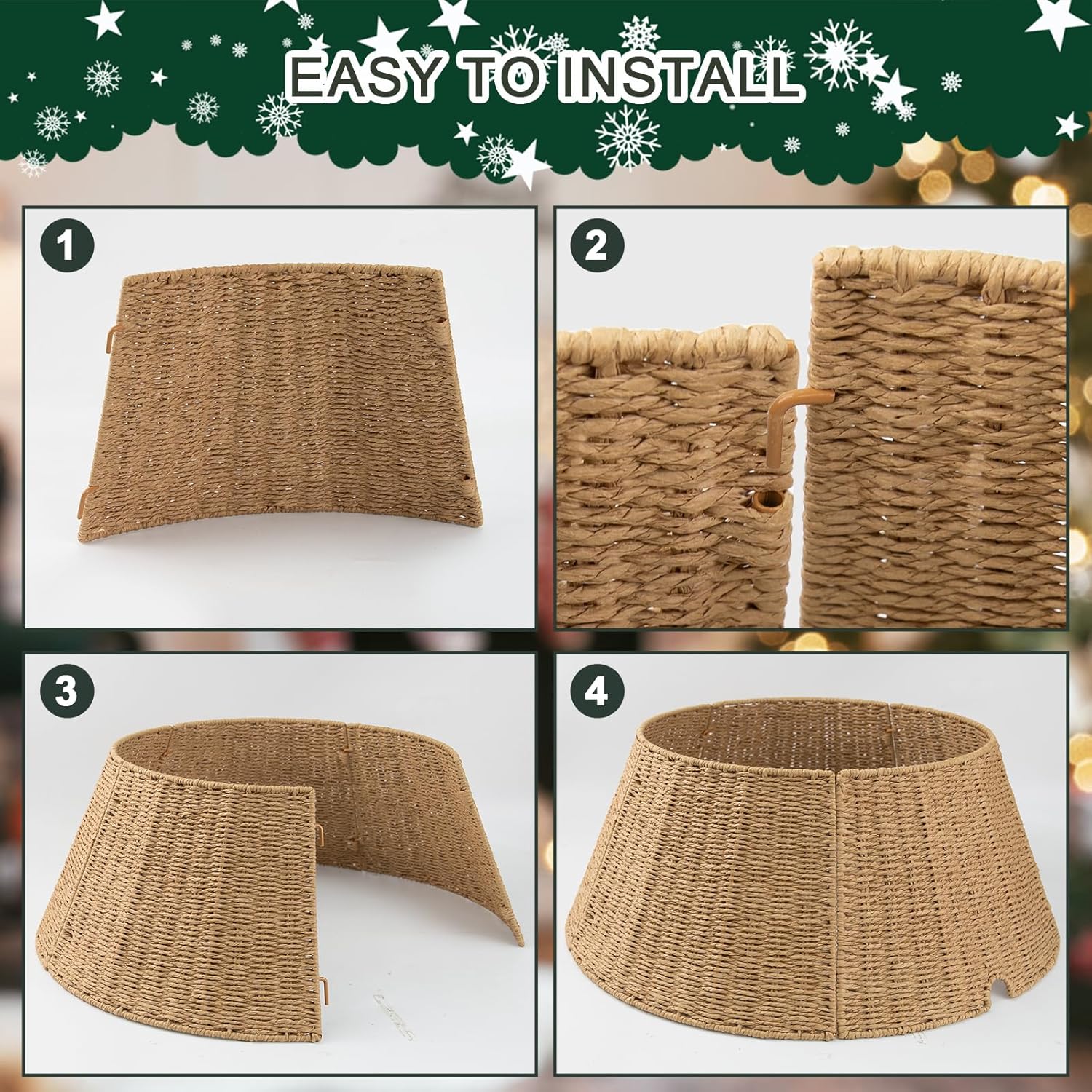 EASY TO INSTALL

1

2

3

4