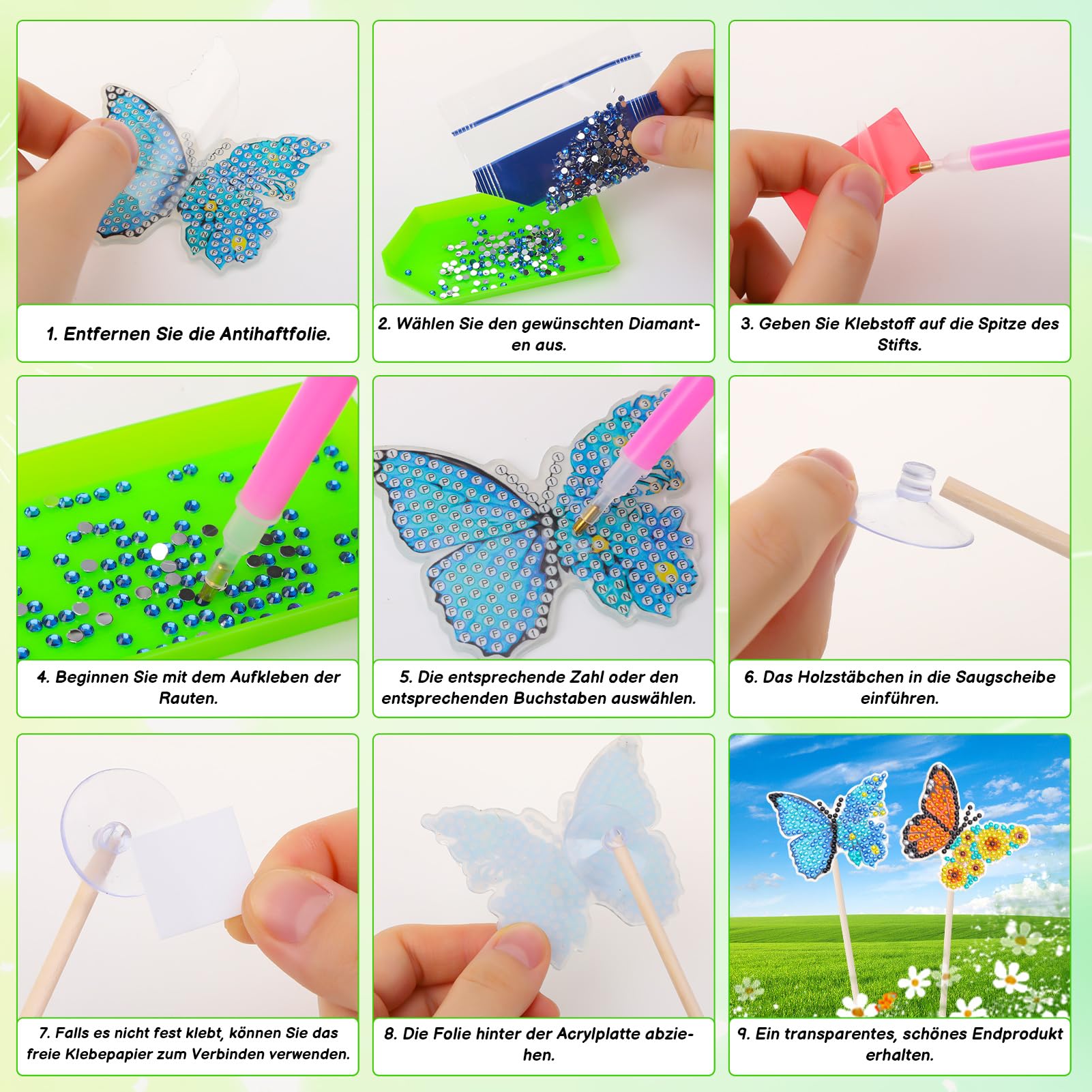 1. Entfernen Sie die Antihaftfolie.

2. Wählen Sie den gewünschten Diamanten aus.

3. Geben Sie Klebstoff auf die Spitze des Stifts.

4. Beginnen Sie mit dem Aufkleben der Rauten.

5. Die entsprechende Zahl oder den entsprechenden Buchstaben auswählen.

6. Das Holzstäbchen in die Saugscheibe einführen.

7. Falls es nicht fest klebt, können Sie das freie Klebepapier zum Verbinden verwenden.

8. Die Folie hinter der Acrylplatte abziehen.

9. Ein transparentes, schönes Endprodukt erhalten.