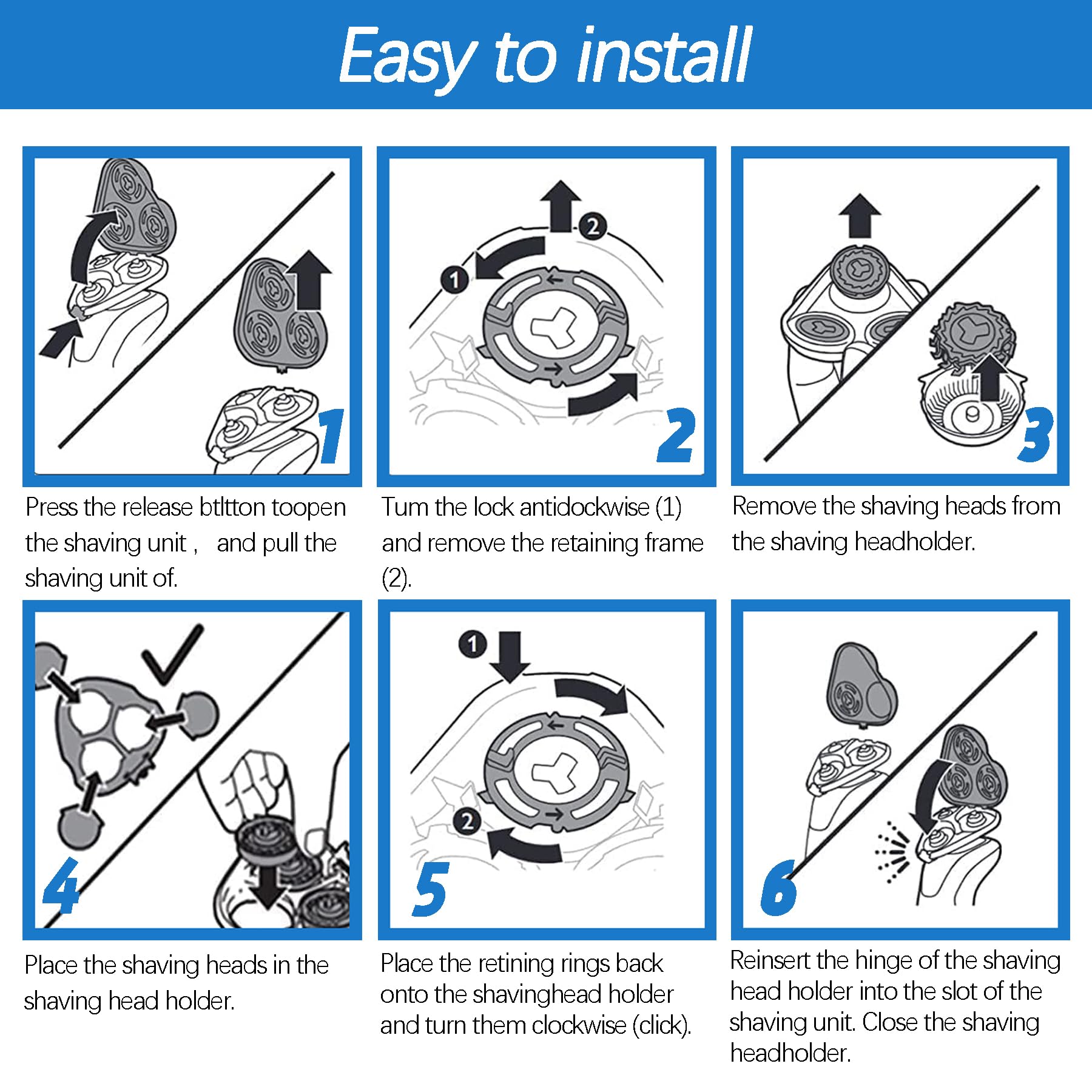 Easy to install

1

Press the release btltton toopen the shaving unit , and pull the shaving unit of.

1 2

2

Tum the lock antidockwise (1) and remove the retaining frame (2).

3

Remove the shaving heads from the shaving headholder.

4

Place the shaving heads in the shaving head holder.

1 2

5

Place the retining rings back onto the shavinghead holder and turn them clockwise (click).

6

Reinsert the hinge of the shaving head holder into the slot of the shaving unit. Close the shaving headholder.