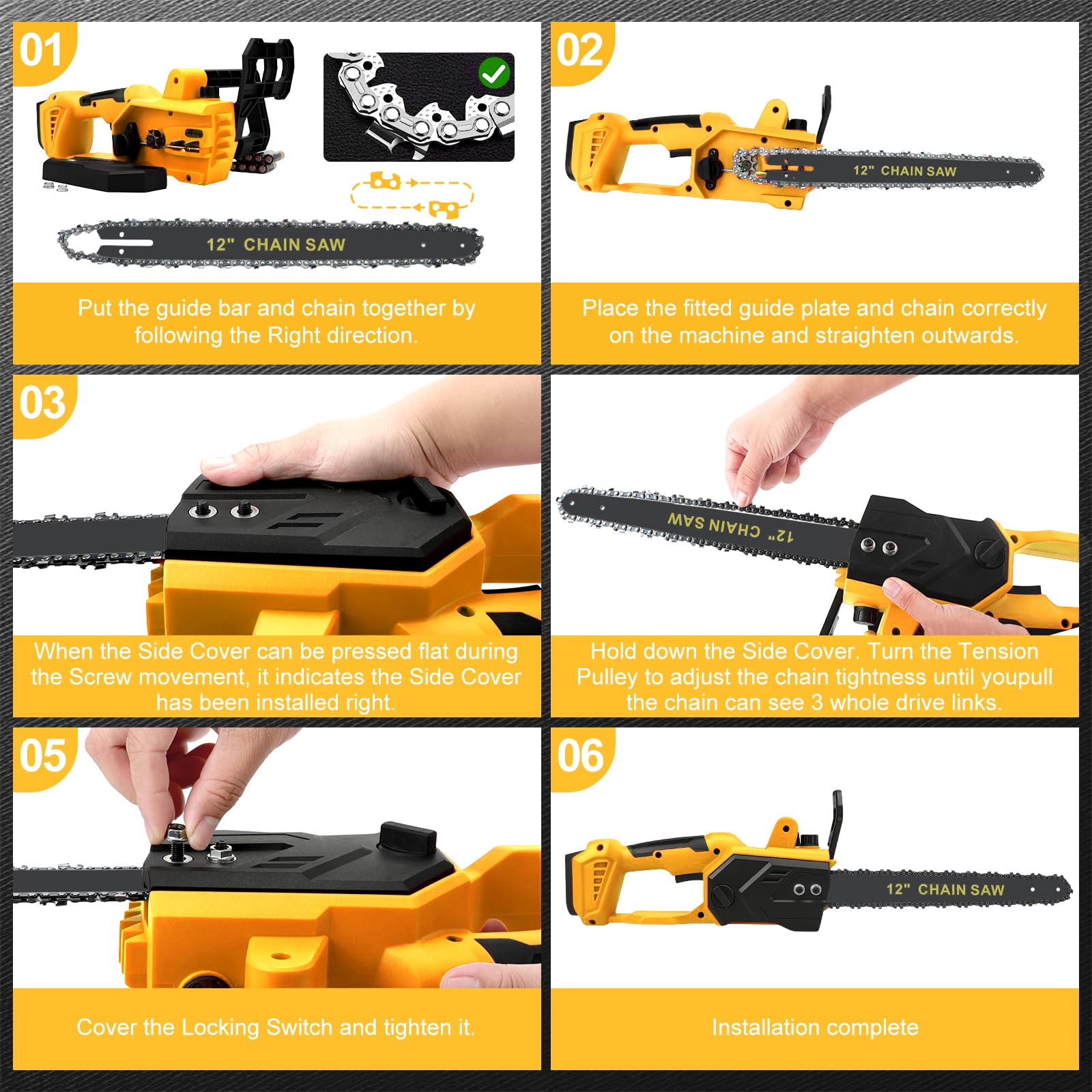 01

12" CHAIN SAW

Put the guide bar and chain together by following the Right direction.

02

12" CHAIN SAW

Place the fitted guide plate and chain correctly on the machine and straighten outwards.

03

When the Side Cover can be pressed flat during the Screw movement, it indicates the Side Cover has been installed right.

12" CHAIN SAW

Hold down the Side Cover. Turn the Tension Pulley to adjust the chain tightness until youpull the chain can see 3 whole drive links.

05

Cover the Locking Switch and tighten it.

06

12" CHAIN SAW

Installation complete