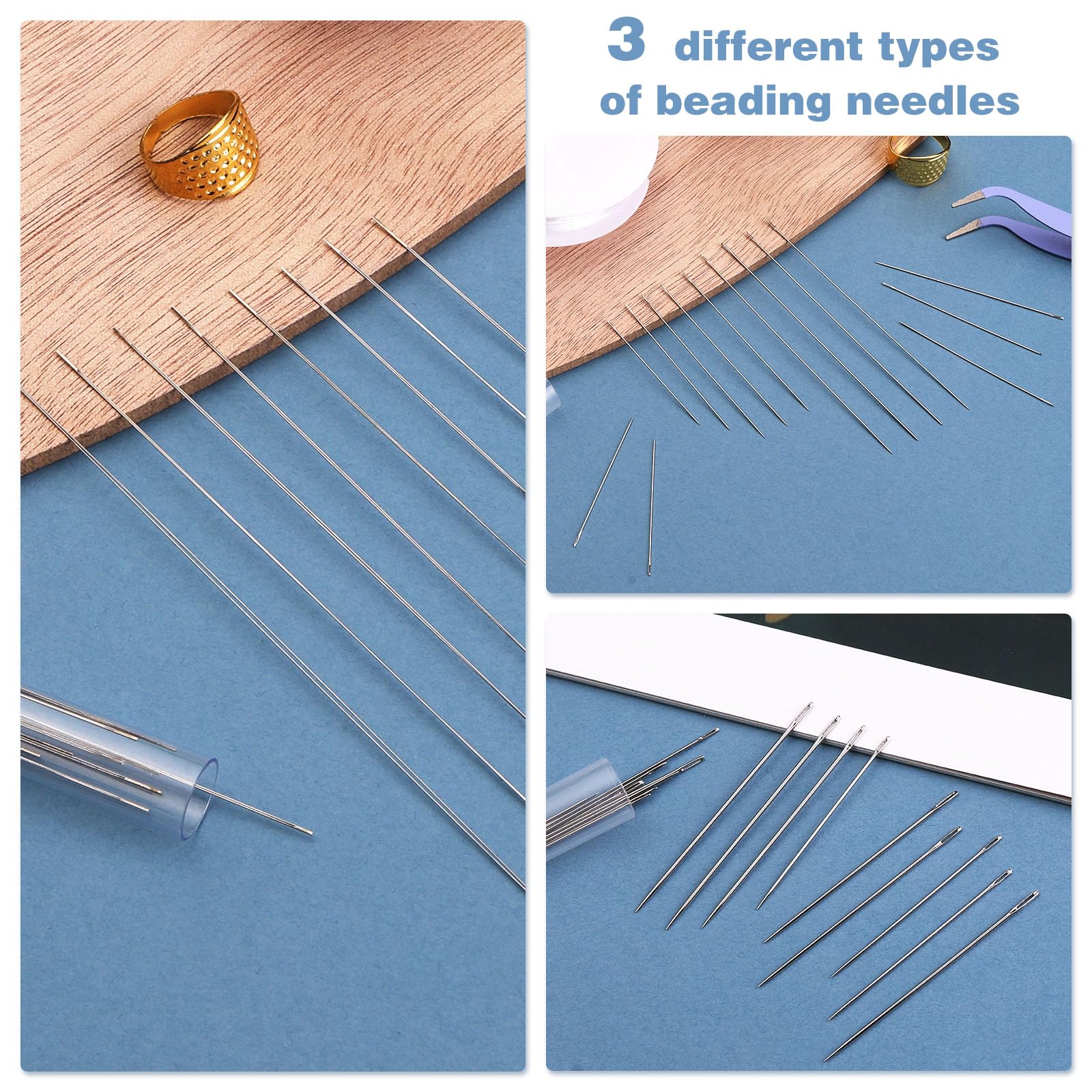 3 different types of beading needles