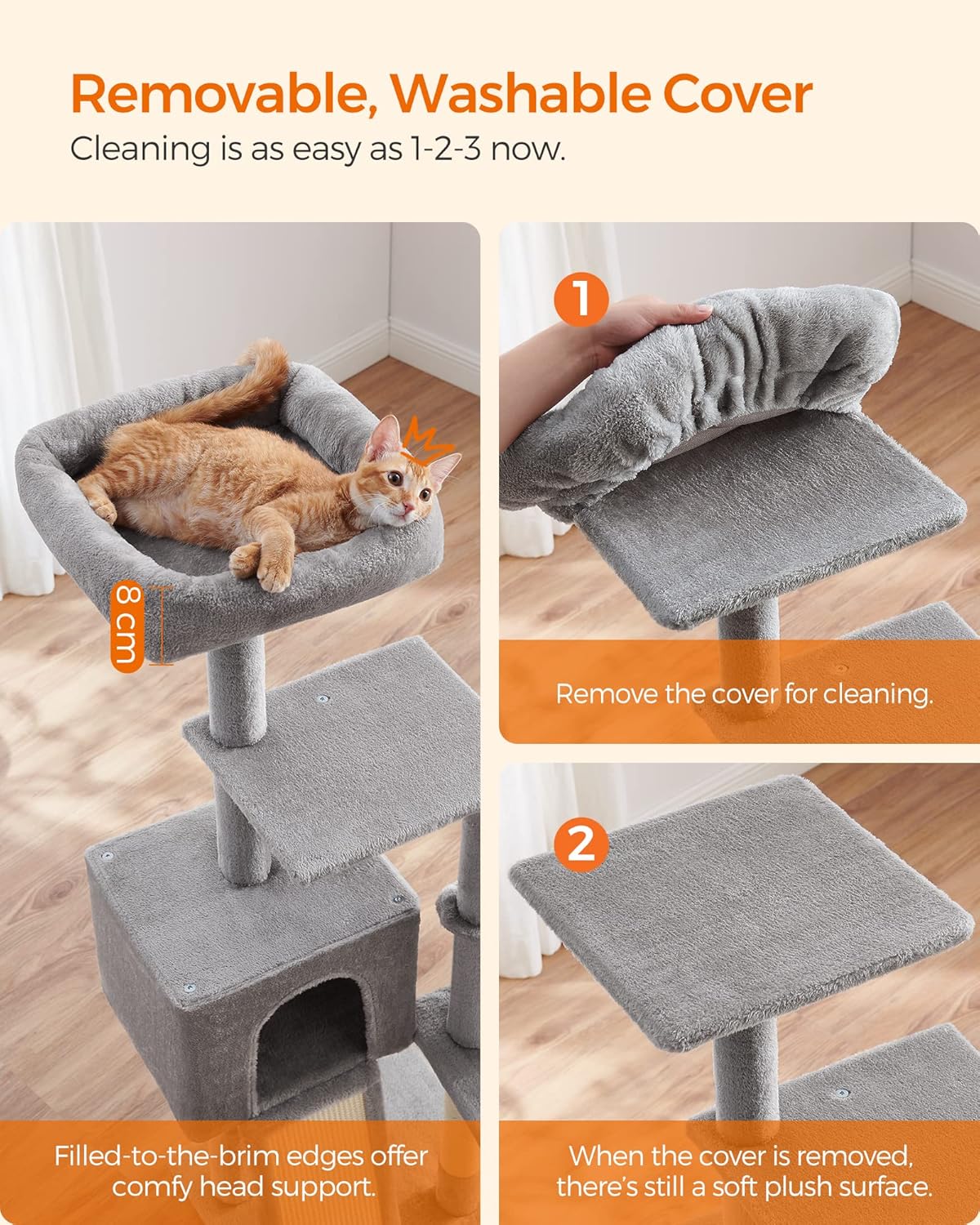 Removable, Washable Cover

Cleaning is as easy as 1-2-3 now.

8 cm

Filled-to-the-brim edges offer comfy head support.

1

Remove the cover for cleaning.

2

When the cover is removed, there's still a soft plush surface.