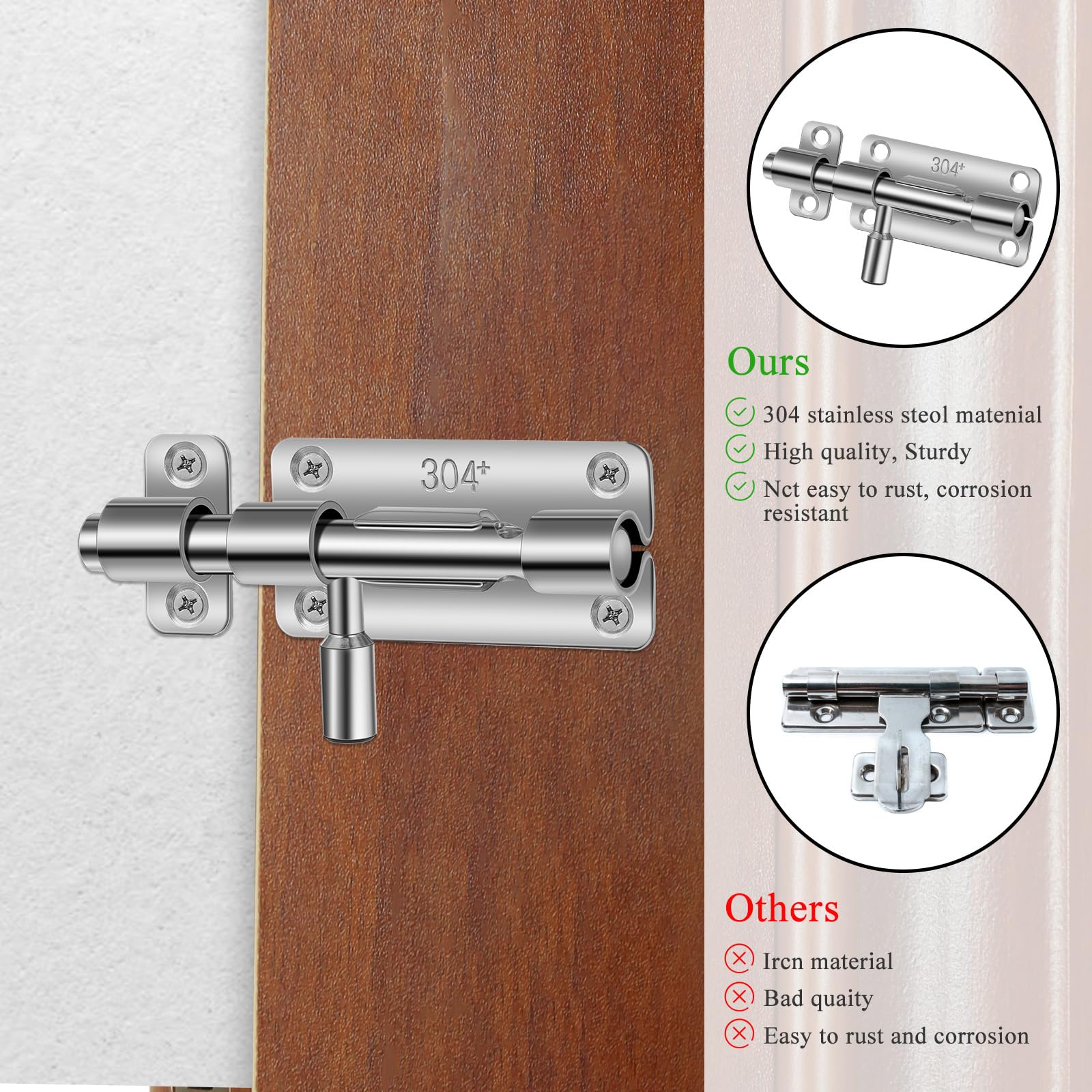 304+

304+

Ours

304 stainless steol matenial

High quality, Sturdy

Nct easy to rust, corrosion resistant

Others

Ircn material

Bad quaity

Easy to rust and corrosion