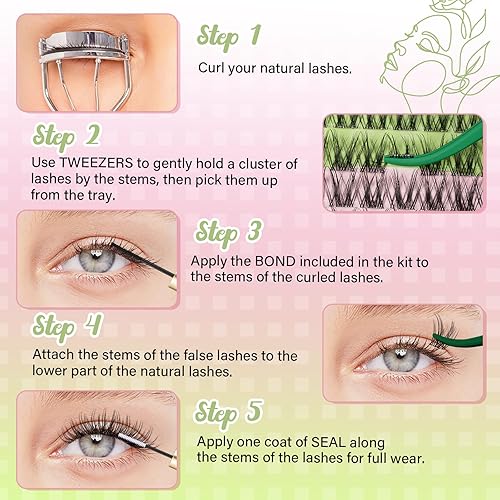 Step 1
Curl your natural lashes.

Step 2
Use TWEEZERS to gently hold a cluster of lashes by the stems, then pick them up from the tray.

Step 3
Apply the BOND included in the kit to the stems of the curled lashes.

Step 4
Attach the stems of the false lashes to the lower part of the natural lashes.

Step 5
Apply one coat of SEAL along the stems of the lashes for full wear.