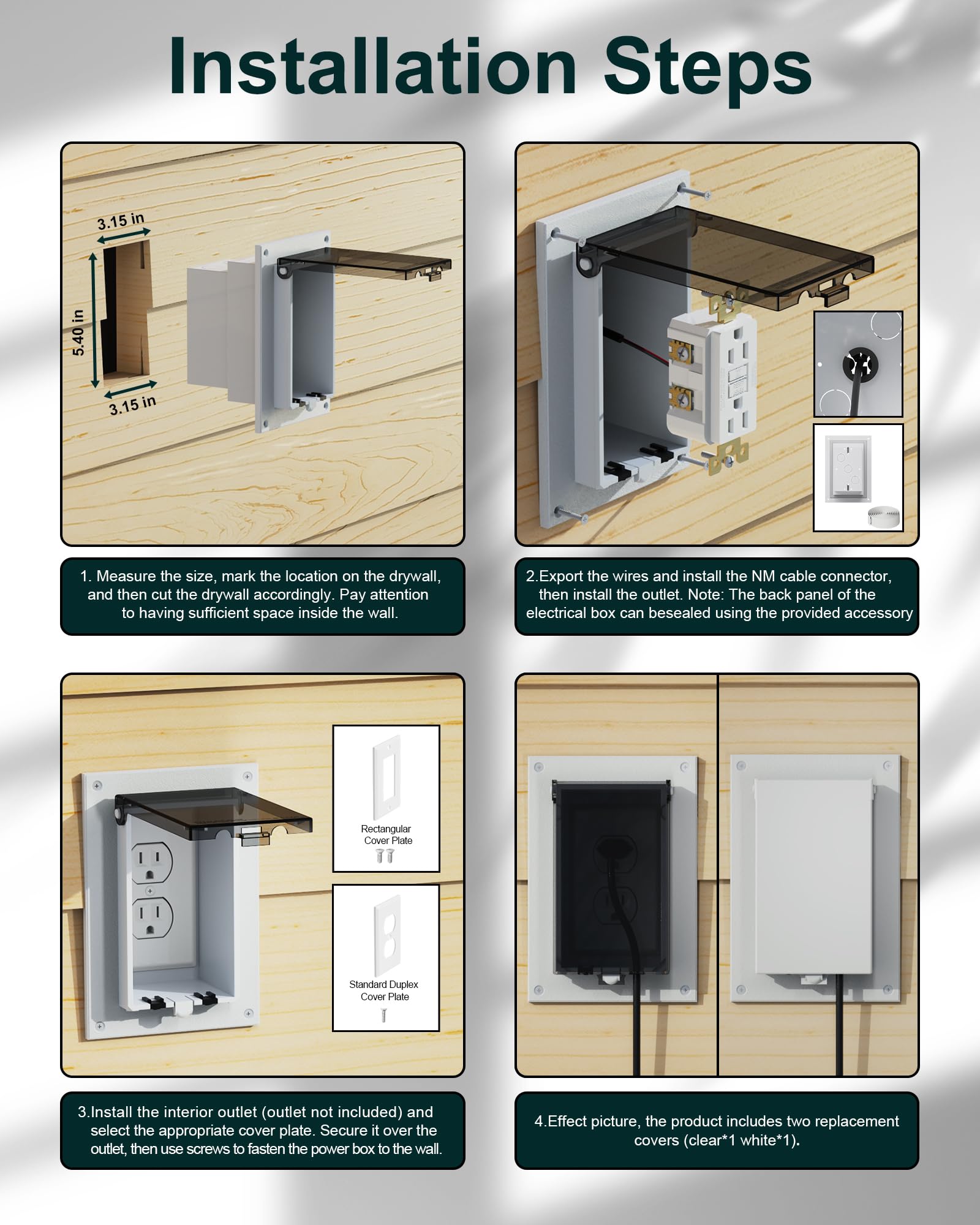 Installation Steps

3.15 in

5.40 in

3.15 in

1. Measure the size, mark the location on the drywall, and then cut the drywall accordingly. Pay attention to having sufficient space inside the wall.

2.Export the wires and install the NM cable connector, then install the outlet. Note: The back panel of the electrical box can besealed using the provided accessory

Rectangular Cover Plate

Standard Duplex Cover Plate

3.Install the interior outlet (outlet not included) and select the appropriate cover plate. Secure it over the outlet, then use screws to fasten the power box to the wall.

4.Effect picture, the product includes two replacement covers (clear*1 white*1).