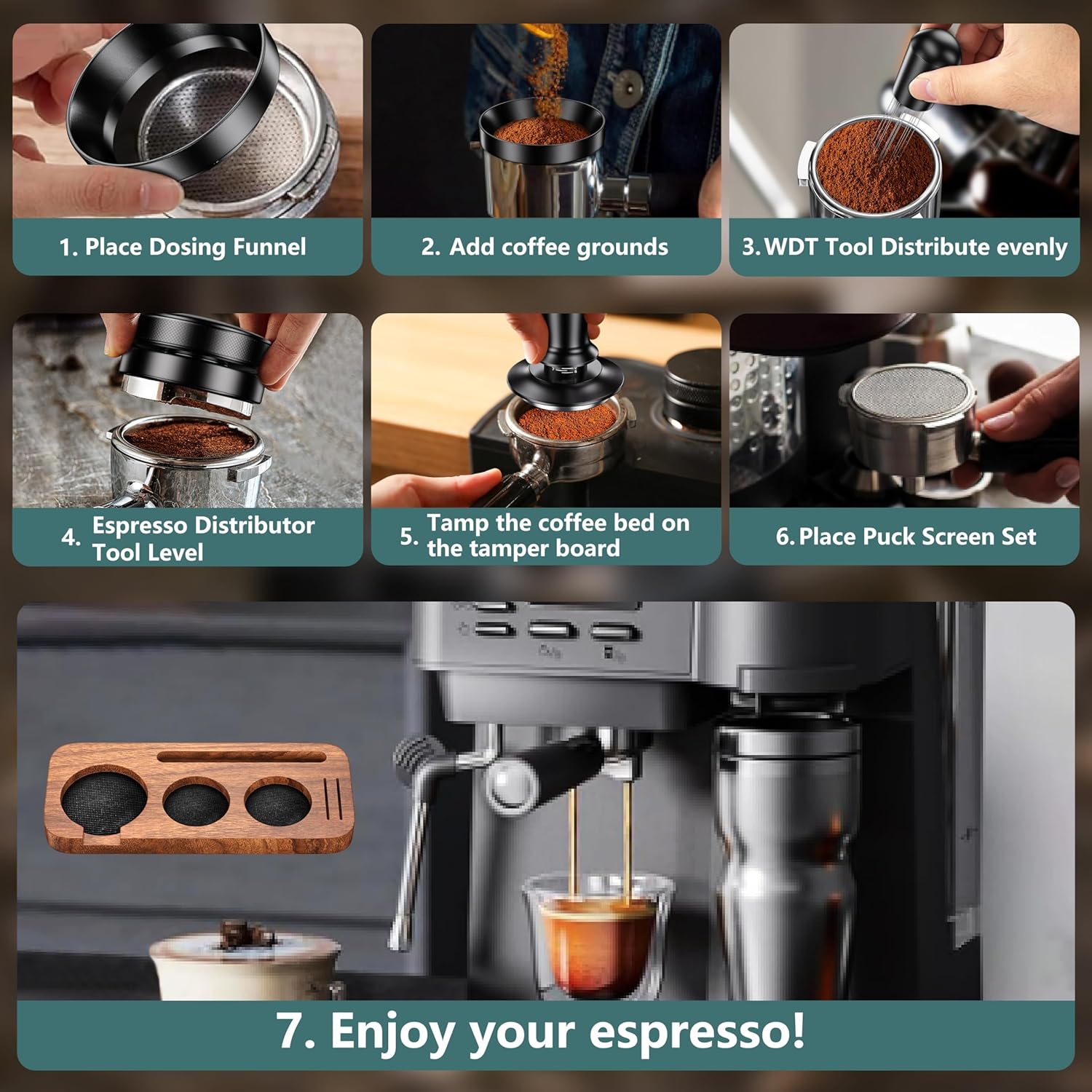 1. Place Dosing Funnel

2. Add coffee grounds

3. WDT Tool Distribute evenly

4. Espresso Distributor Tool Level

5. Tamp the coffee bed on the tamper board

6. Place Puck Screen Set

7. Enjoy your espresso!