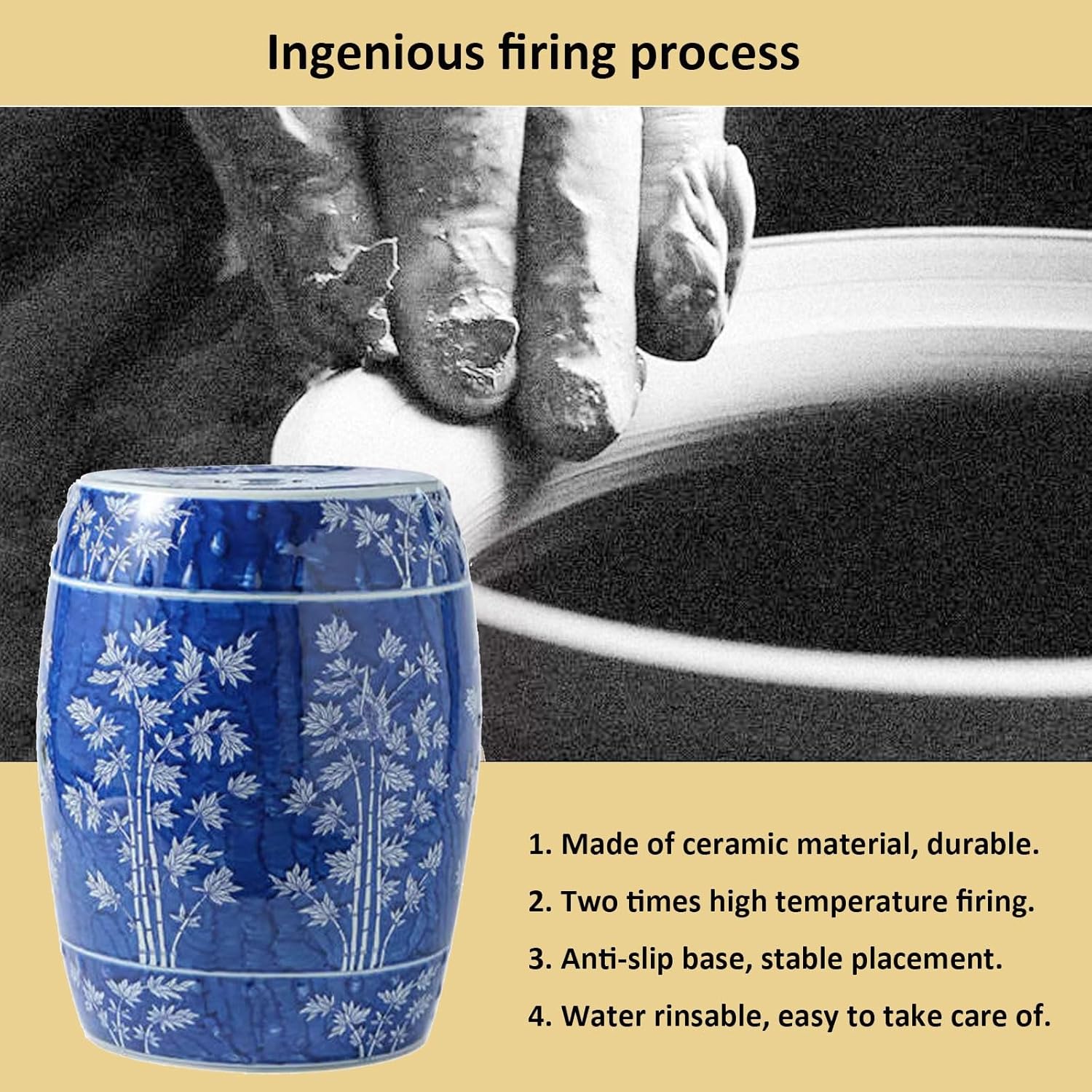 Ingenious firing process

1. Made of ceramic material, durable.
2. Two times high temperature firing.
3. Anti-slip base, stable placement.
4. Water rinsable, easy to take care of.