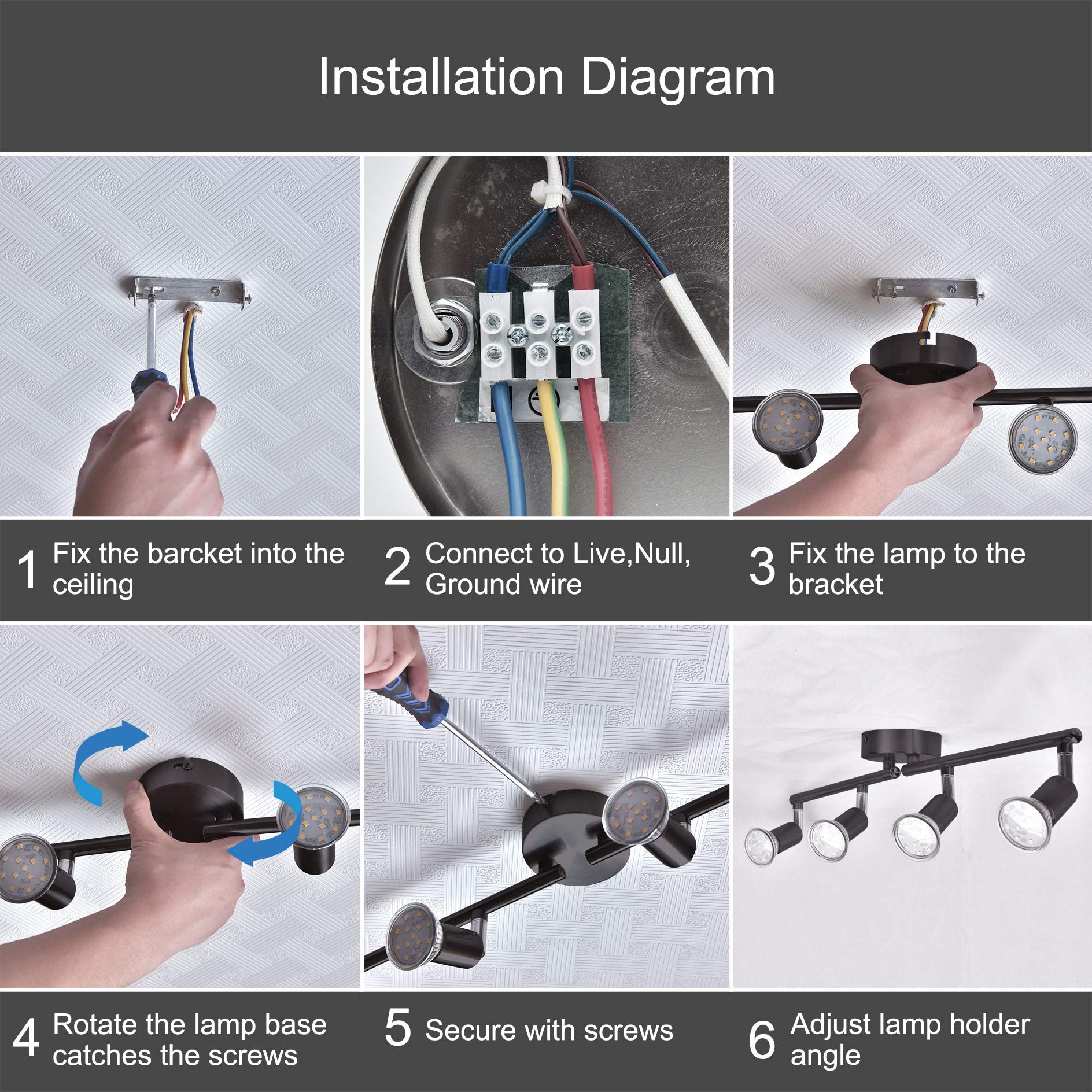 Installation Diagram

1 Fix the barcket into the ceiling

2 Connect to Live,Null, Ground wire

3 Fix the lamp to the bracket

4 Rotate the lamp base catches the screws

5 Secure with screws

6 Adjust lamp holder angle