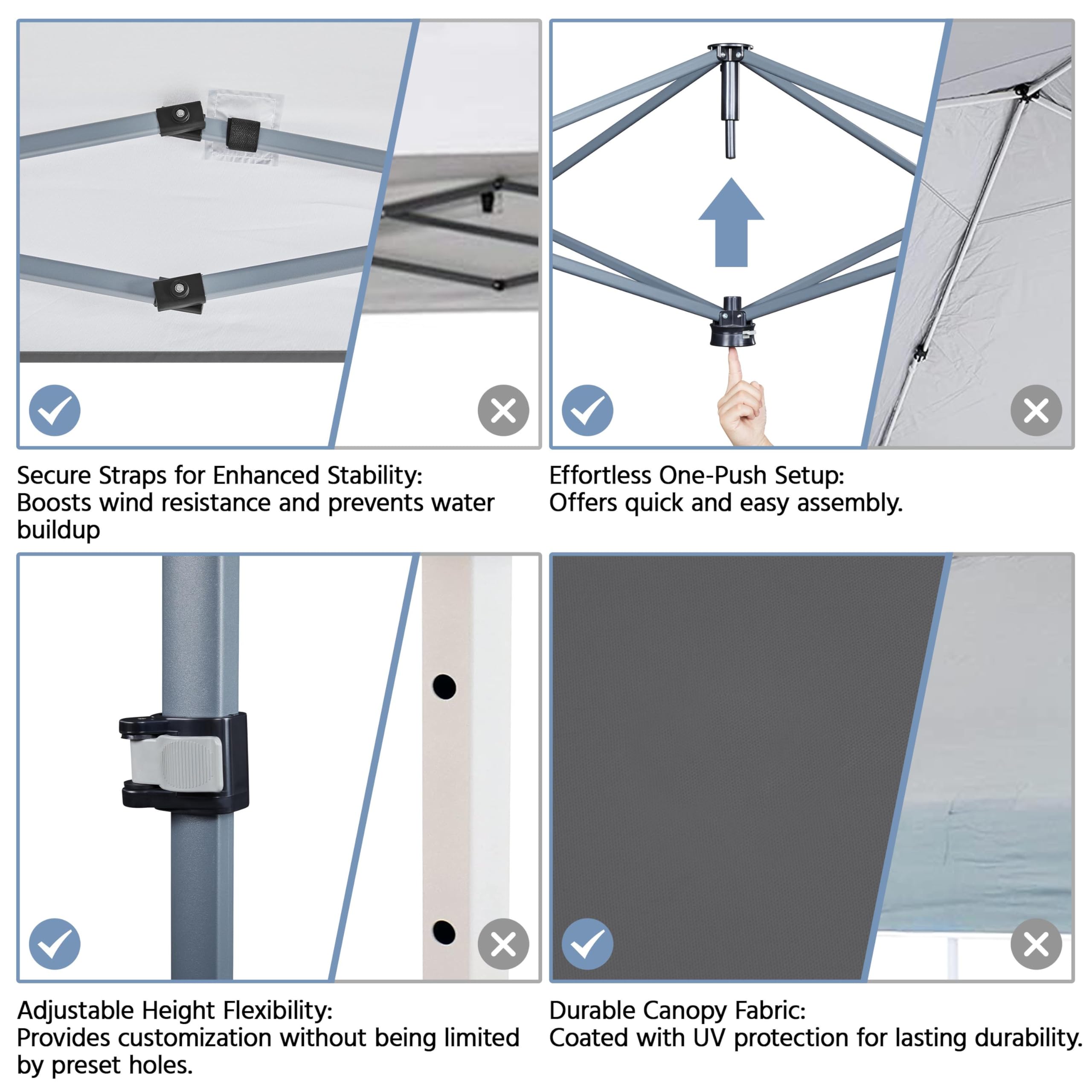 Secure Straps for Enhanced Stability:
Boosts wind resistance and prevents water buildup

Effortless One-Push Setup:
Offers quick and easy assembly.

Adjustable Height Flexibility:
Provides customization without being limited by preset holes.

Durable Canopy Fabric:
Coated with UV protection for lasting durability.