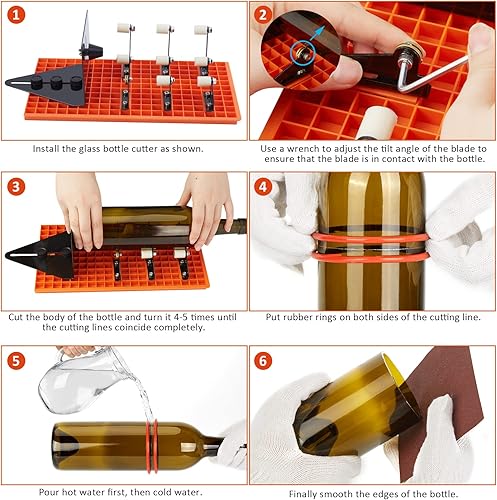 1

Install the glass bottle cutter as shown.

2

Use a wrench to adjust the tilt angle of the blade to ensure that the blade is in contact with the bottle.

3

Cut the body of the bottle and turn it 4-5 times until the cutting lines coincide completely.

4

Put rubber rings on both sides of the cutting line.

5

Pour hot water first, then cold water.

6

Finally smooth the edges of the bottle.