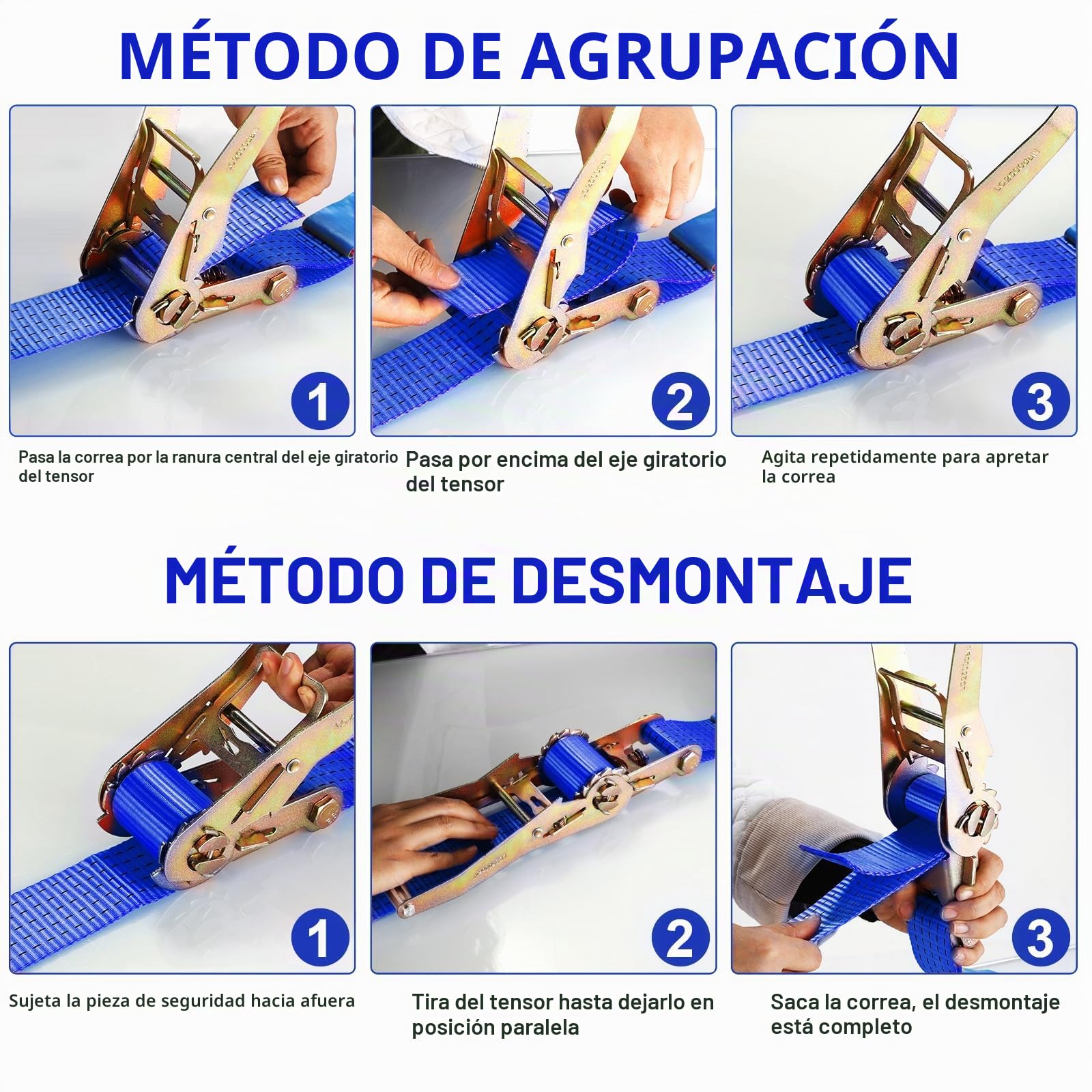 MÉTODO DE AGRUPACIÓN

1

Pasa la correa por la ranura central del eje giratorio del tensor

2

Pasa por encima del eje giratorio del tensor

3

Agita repetidamente para apretar la correa

MÉTODO DE DESMONTAJE

1

Sujeta la pieza de seguridad hacia afuera

2

Tira del tensor hasta dejarlo en posición paralela

3

Saca la correa, el desmontaje está completo