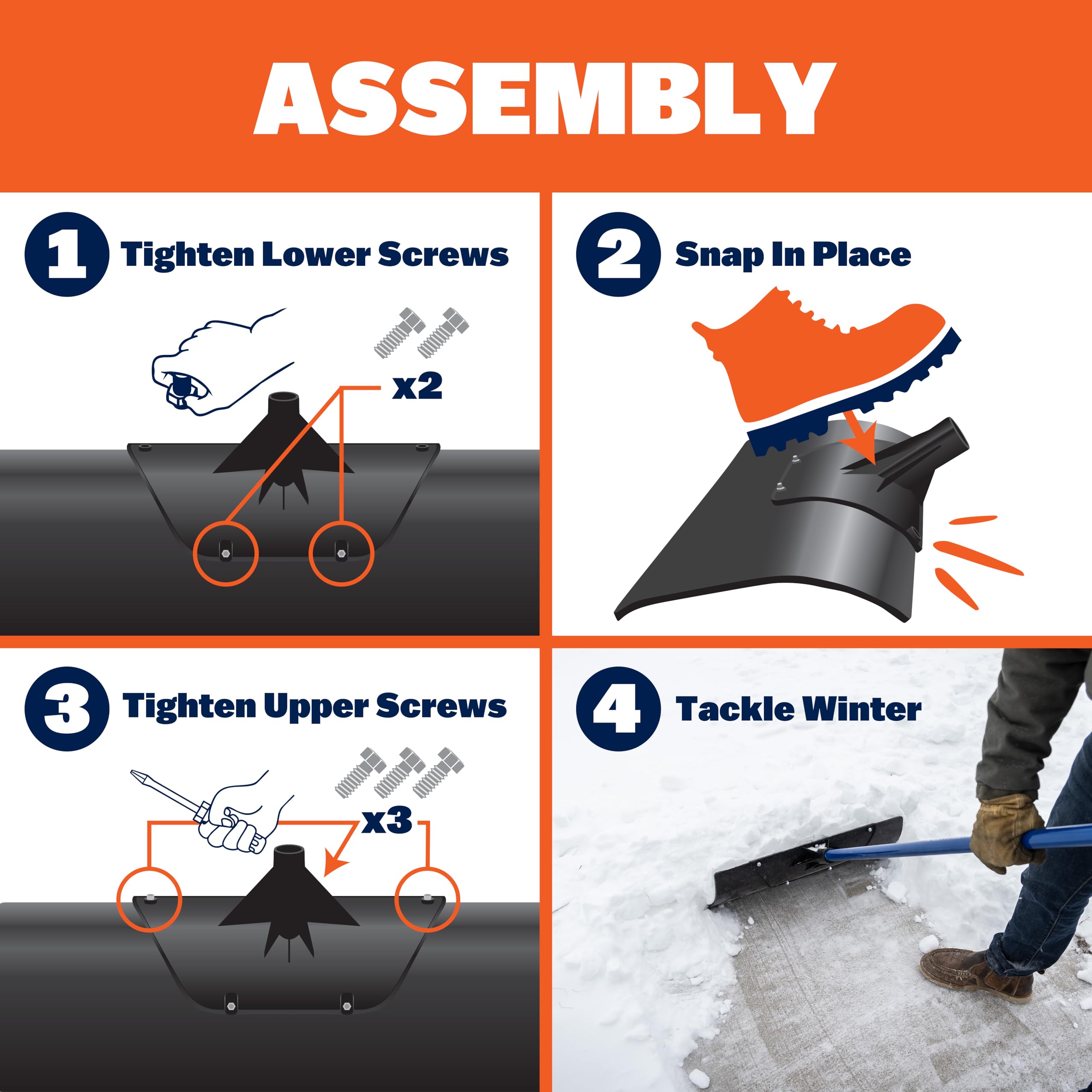 ASSEMBLY

1 Tighten Lower Screws

x2

2 Snap In Place

3 Tighten Upper Screws

x3

4 Tackle Winter