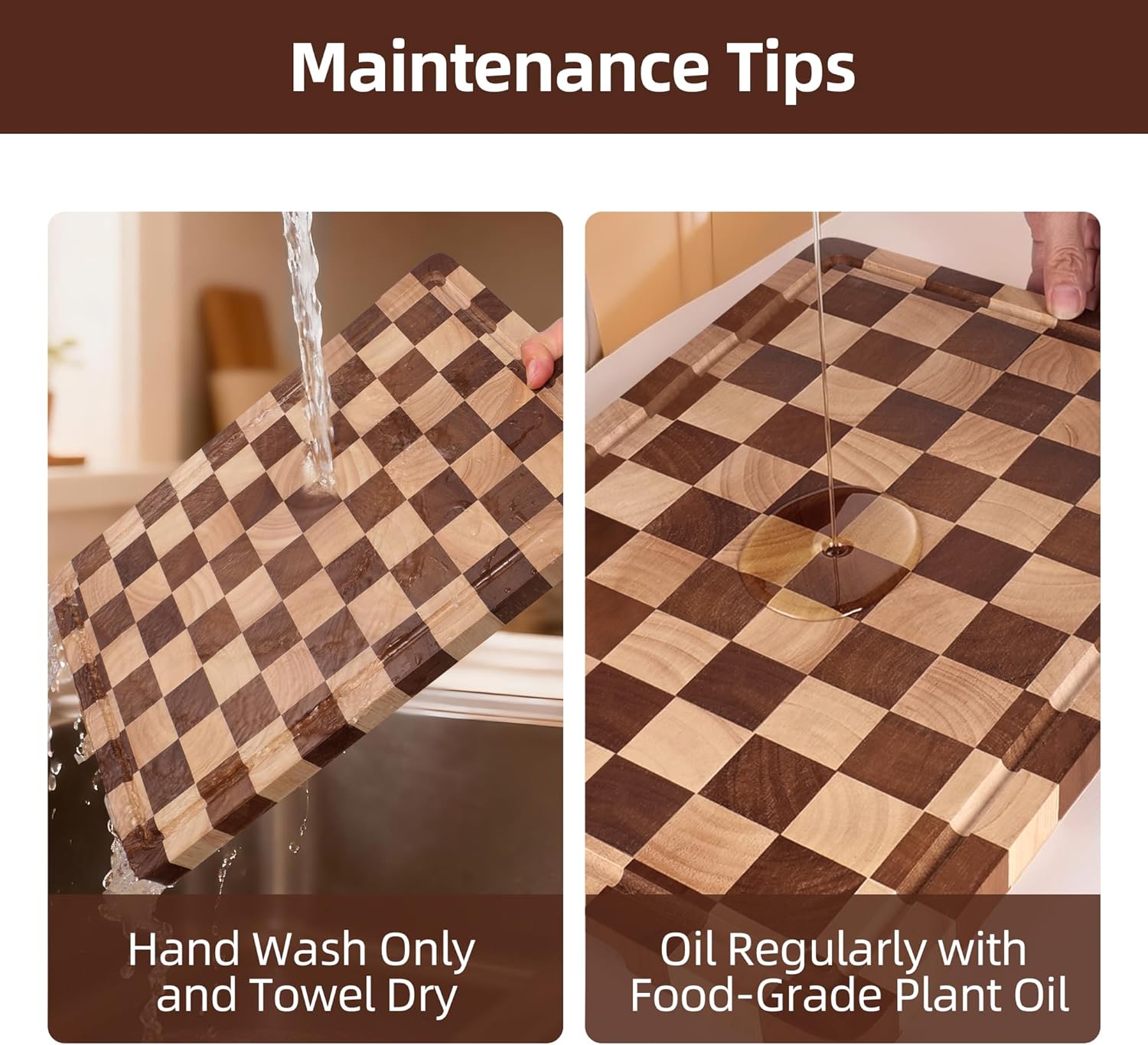 Maintenance Tips

Hand Wash Only and Towel Dry

Oil Regularly with Food-Grade Plant Oil