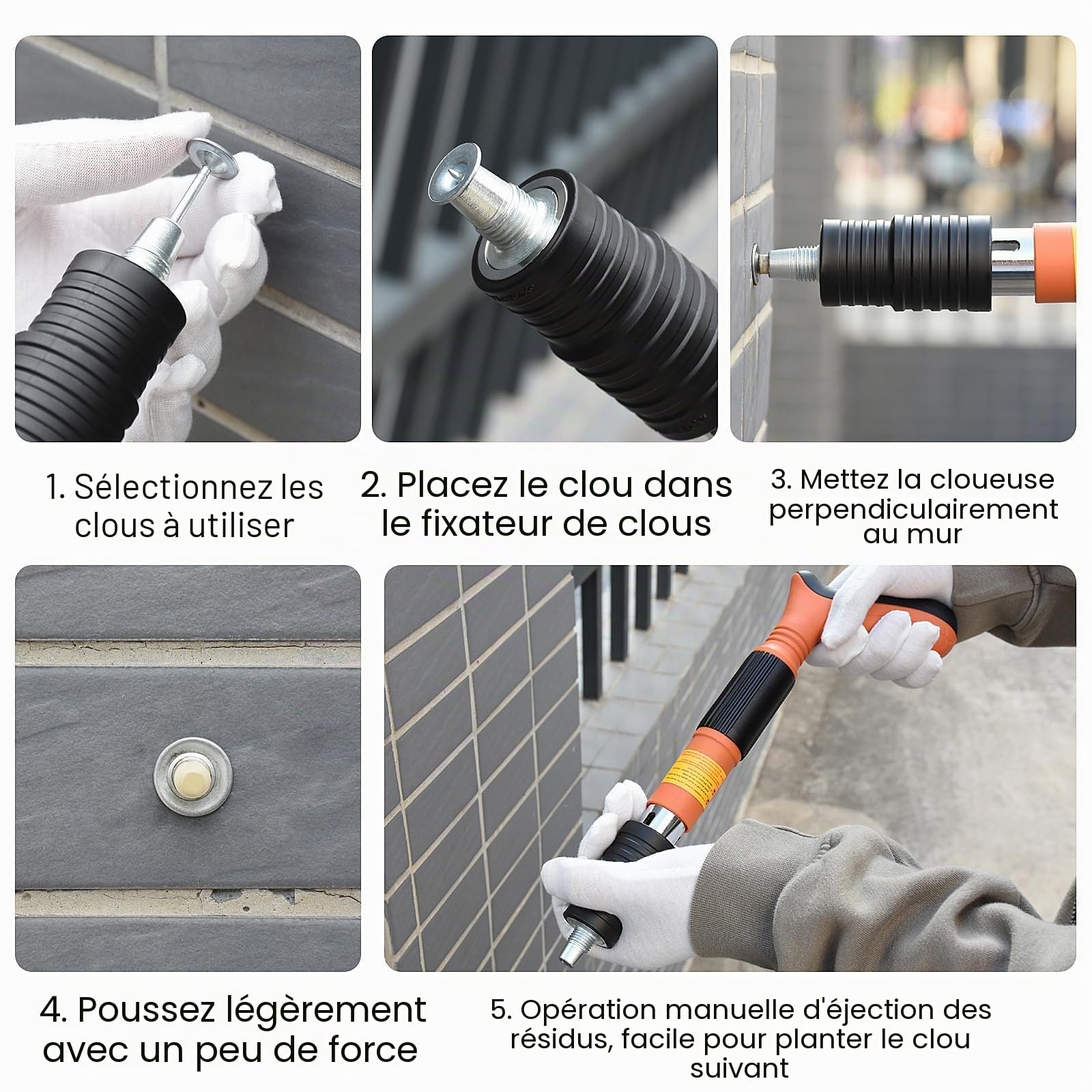 1. Sélectionnez les clous à utiliser

2. Placez le clou dans le fixateur de clous

3. Mettez la cloueuse perpendiculairement au mur

4. Poussez légèrement avec un peu de force

5. Opération manuelle d'éjection des résidus, facile pour planter le clou suivant