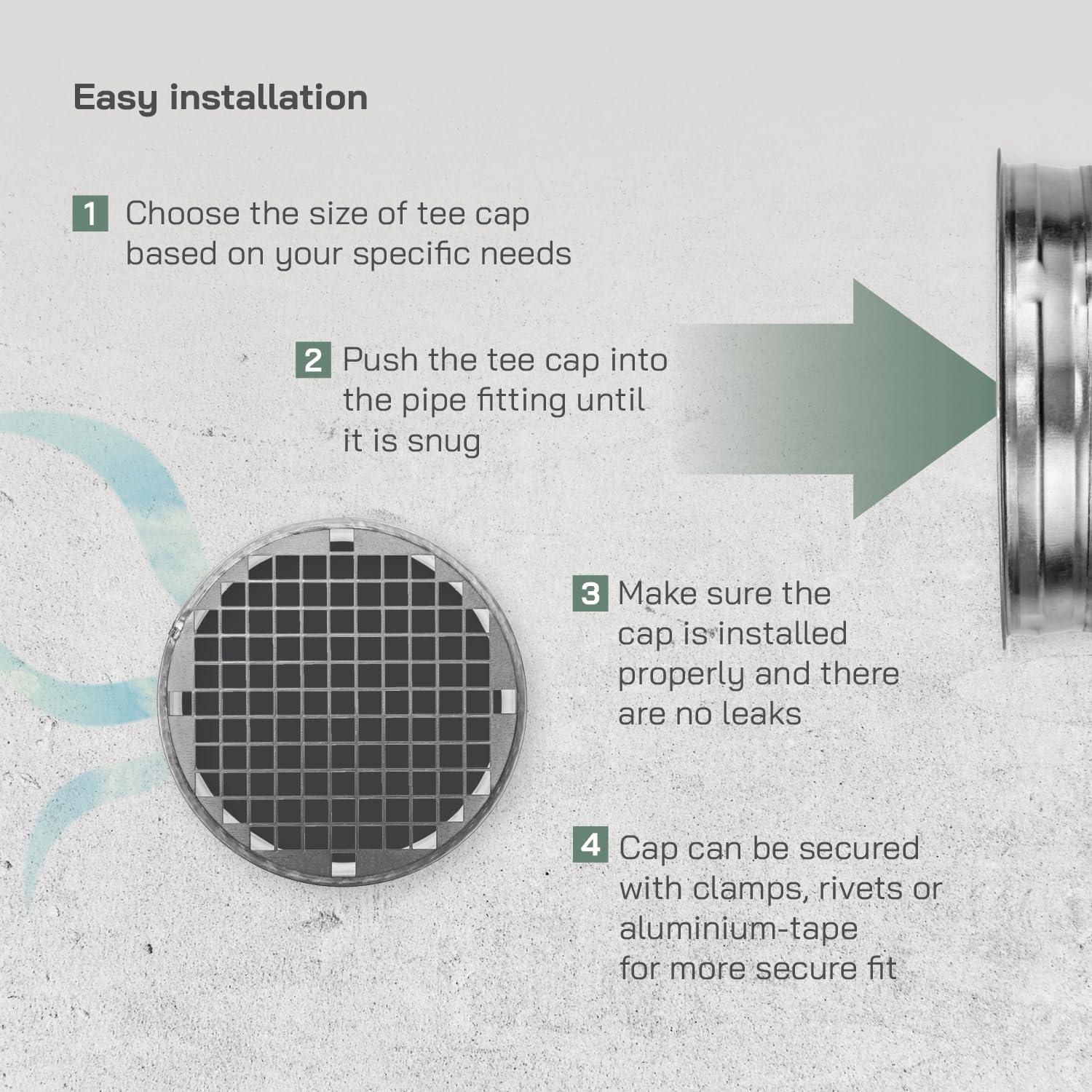 Easy installation

1 Choose the size of tee cap based on your specific needs

2 Push the tee cap into the pipe fitting until it is snug

3 Make sure the cap is installed properly and there are no leaks

4 Cap can be secured with clamps, rivets or aluminium-tape for more secure fit