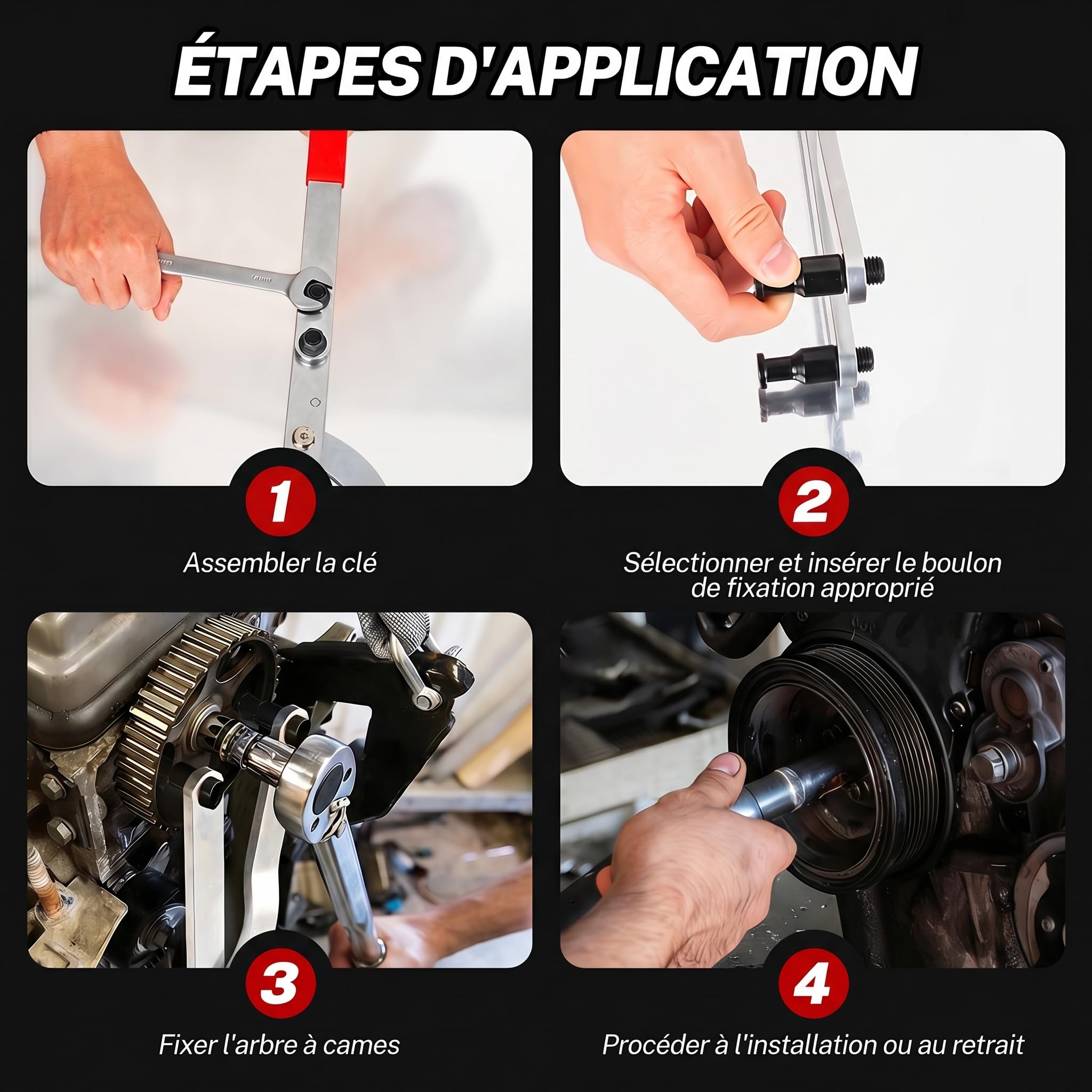 ÉTAPES D'APPLICATION

1

Assembler la clé

2

Sélectionner et insérer le boulon de fixation approprié

3

Fixer l'arbre à cames

4

Procéder à l'installation ou au retrait