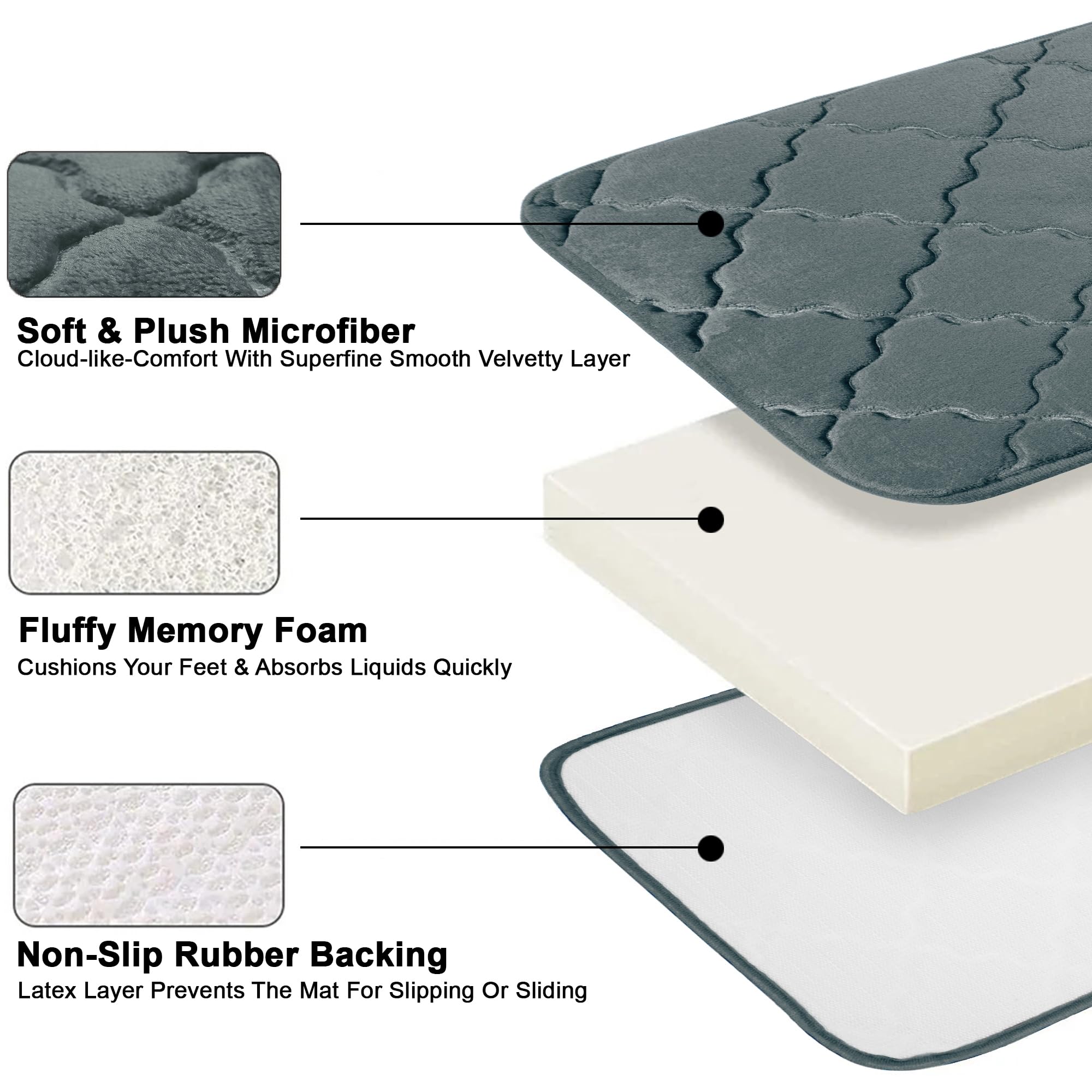 Soft & Plush Microfiber
Cloud-like-Comfort With Superfine Smooth Velvetty Layer

Fluffy Memory Foam
Cushions Your Feet & Absorbs Liquids Quickly

Non-Slip Rubber Backing
Latex Layer Prevents The Mat For Slipping Or Sliding