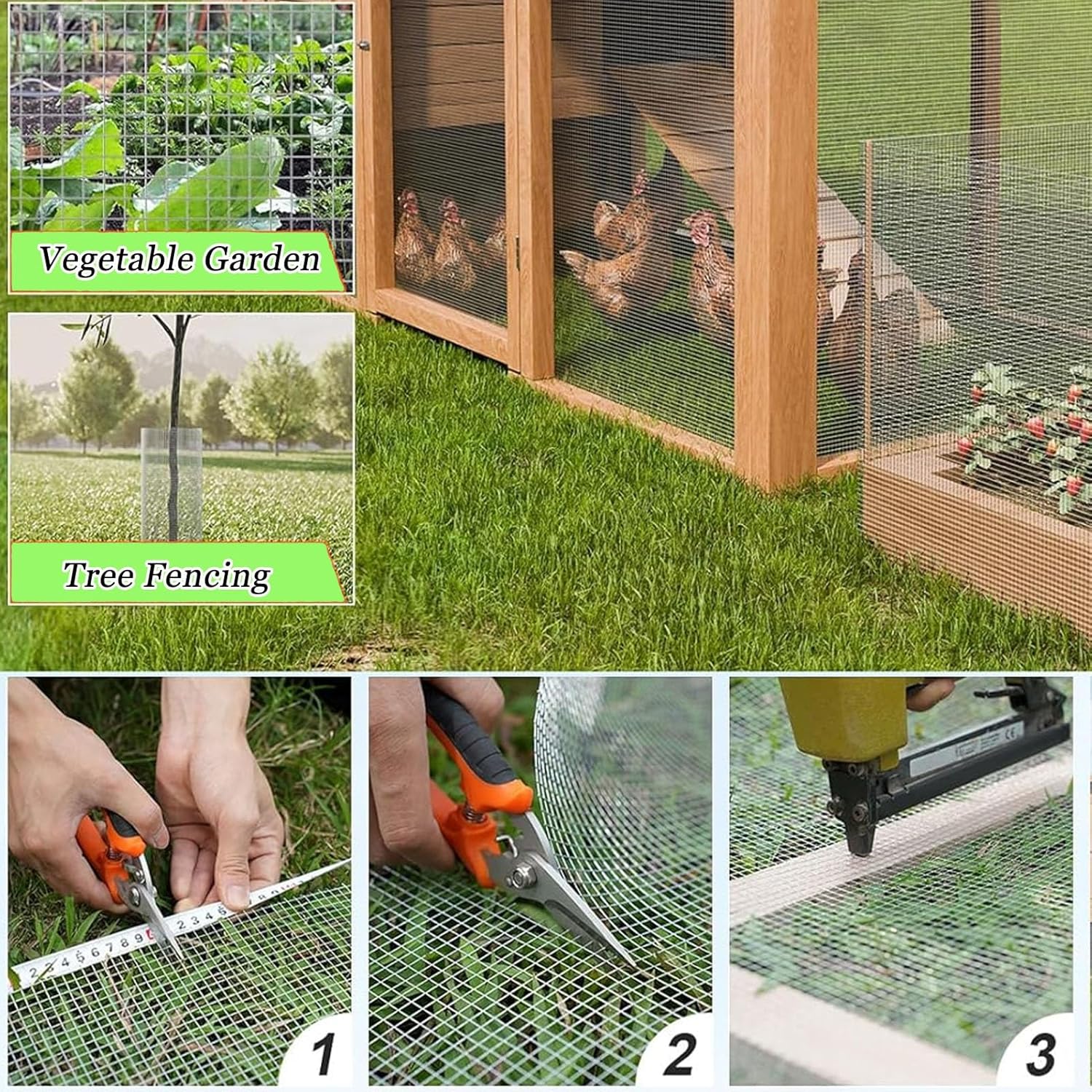 Vegetable Garden

Tree Fencing

1

2

3