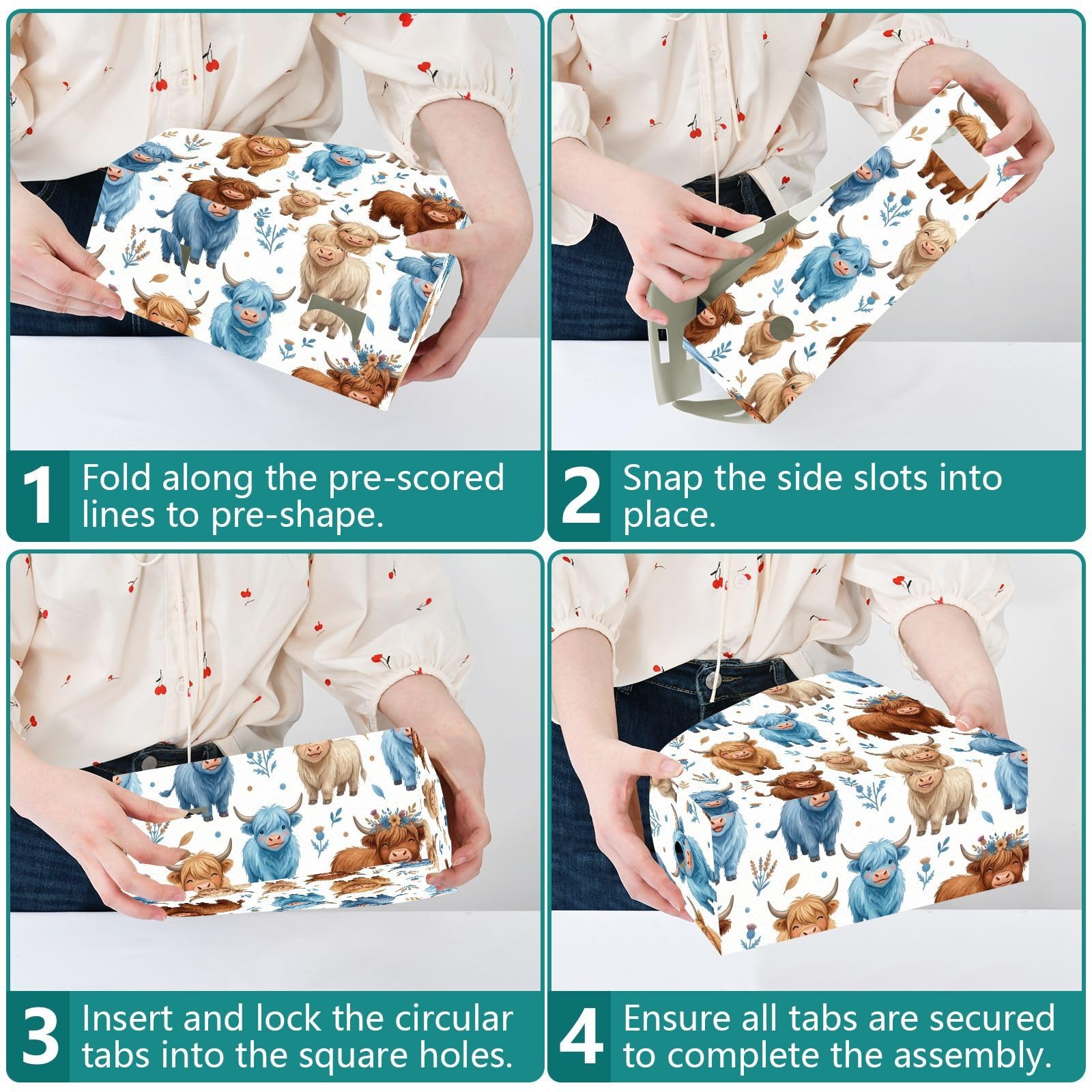 1 Fold along the pre-scored lines to pre-shape.

2 Snap the side slots into place.

3 Insert and lock the circular tabs into the square holes.

4 Ensure all tabs are secured to complete the assembly.