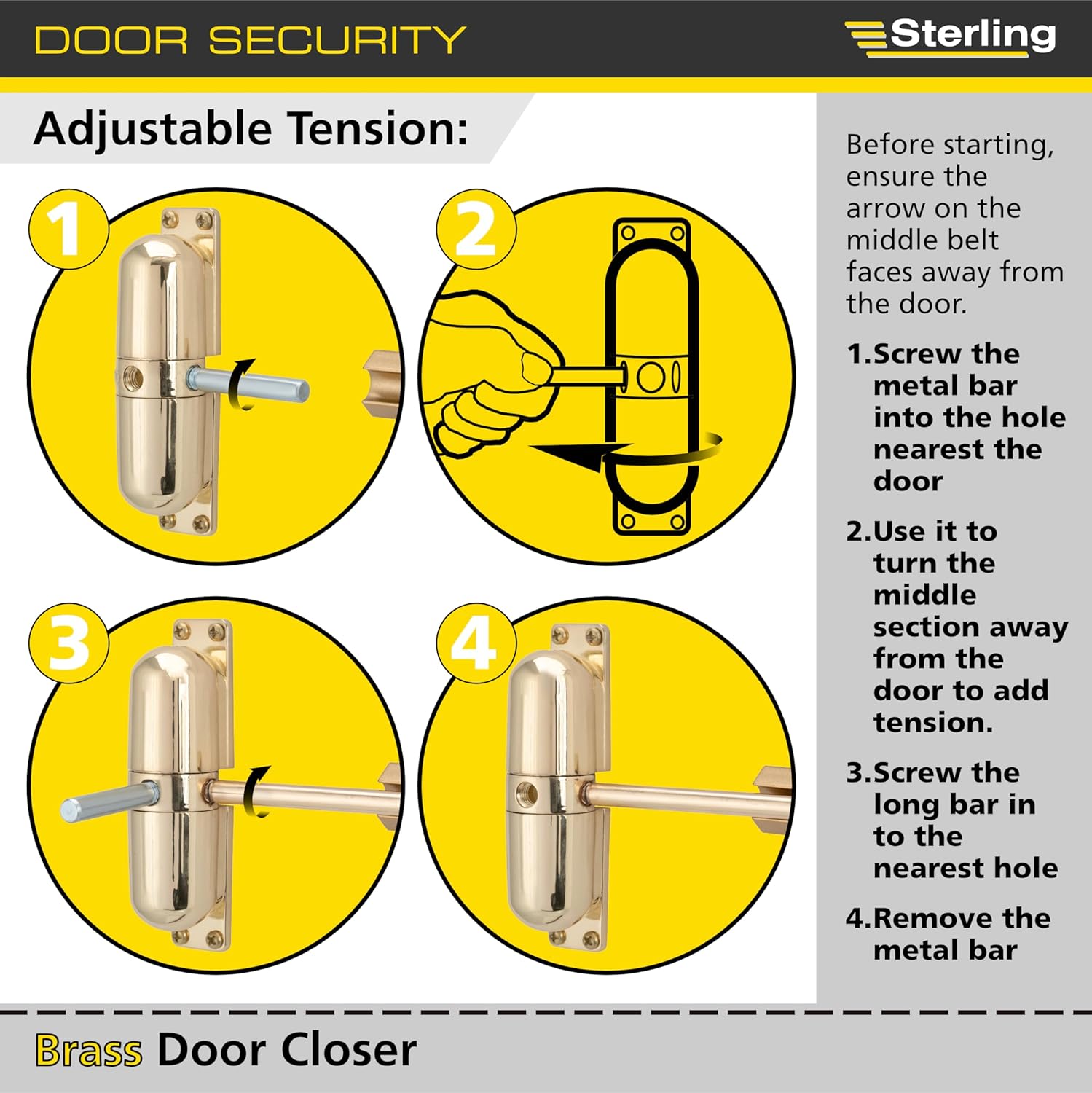 DOOR SECURITY

Sterling

Adjustable Tension:

1

2

3

4

Before starting, ensure the arrow on the middle belt faces away from the door.

1.Screw the metal bar into the hole nearest the door

2.Use it to turn the middle section away from the door to add tension.

3.Screw the long bar in to the nearest hole

4.Remove the metal bar

Brass Door Closer