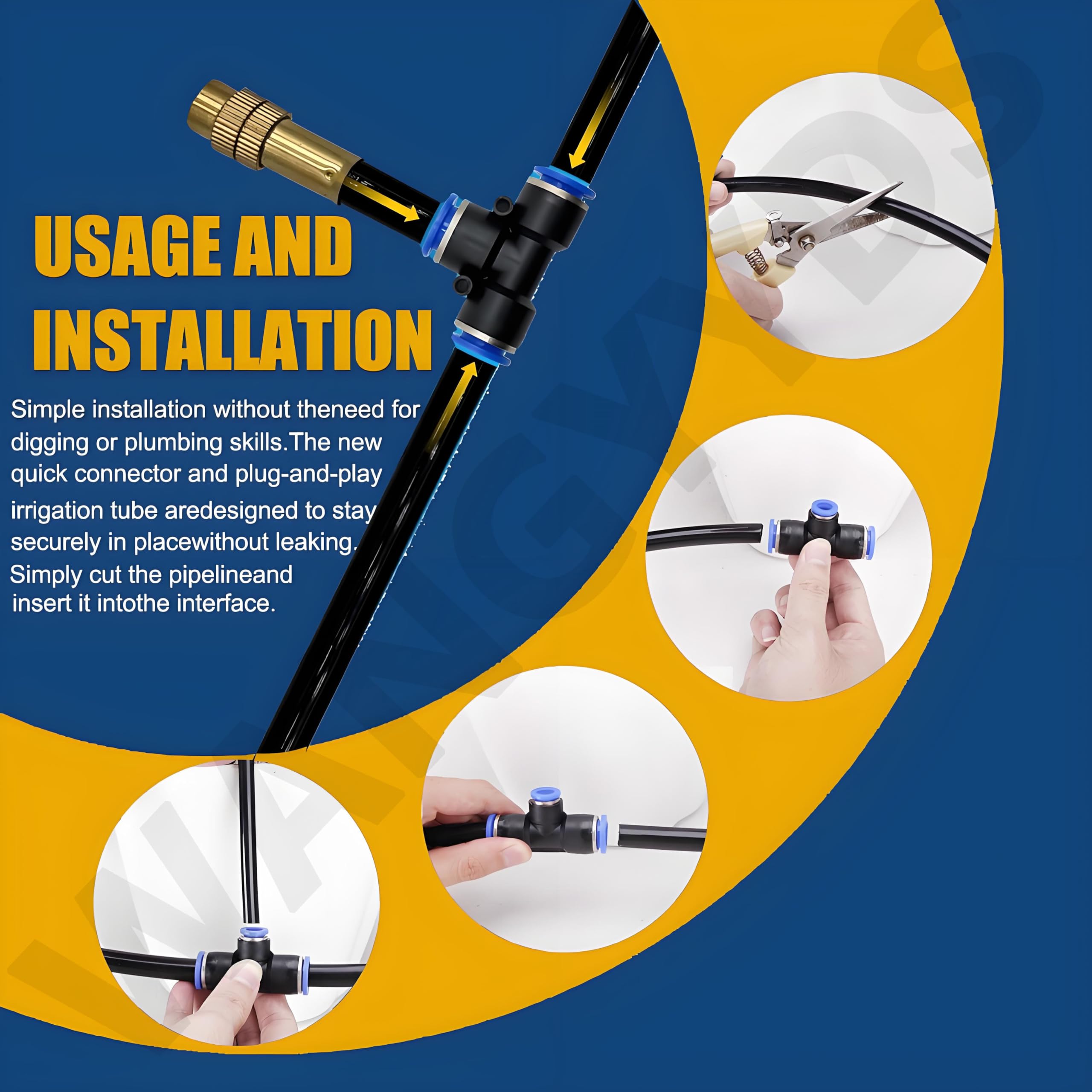 USAGE AND INSTALLATION

Simple installation without theneed for digging or plumbing skills.The new quick connector and plug-and-play irrigation tube aredesigned to stay securely in placewithout leaking. Simply cut the pipelineand insert it intothe interface.