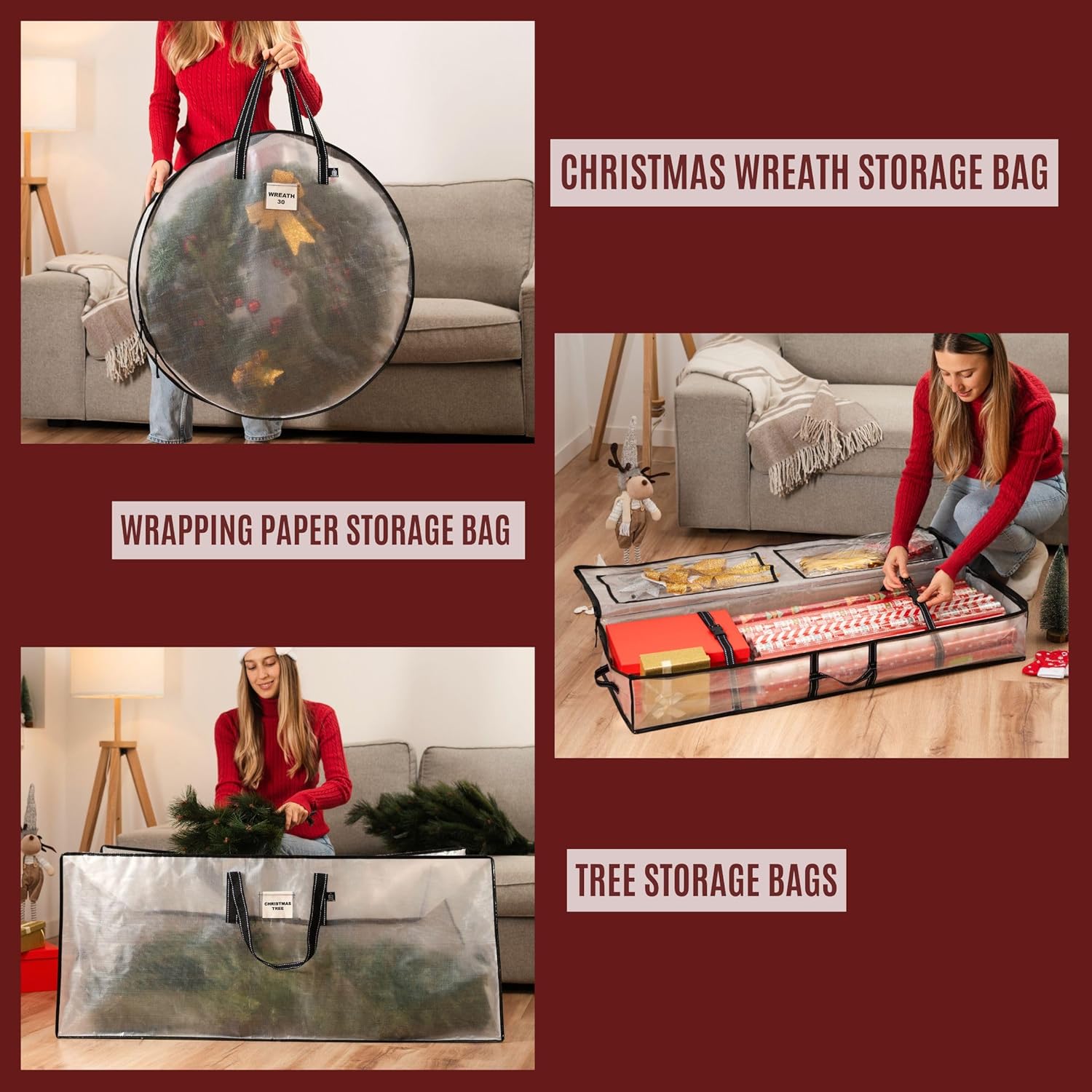 WREATH
30

CHRISTMAS WREATH STORAGE BAG

WRAPPING PAPER STORAGE BAG

CHRISTMAS
TREE

TREE STORAGE BAGS