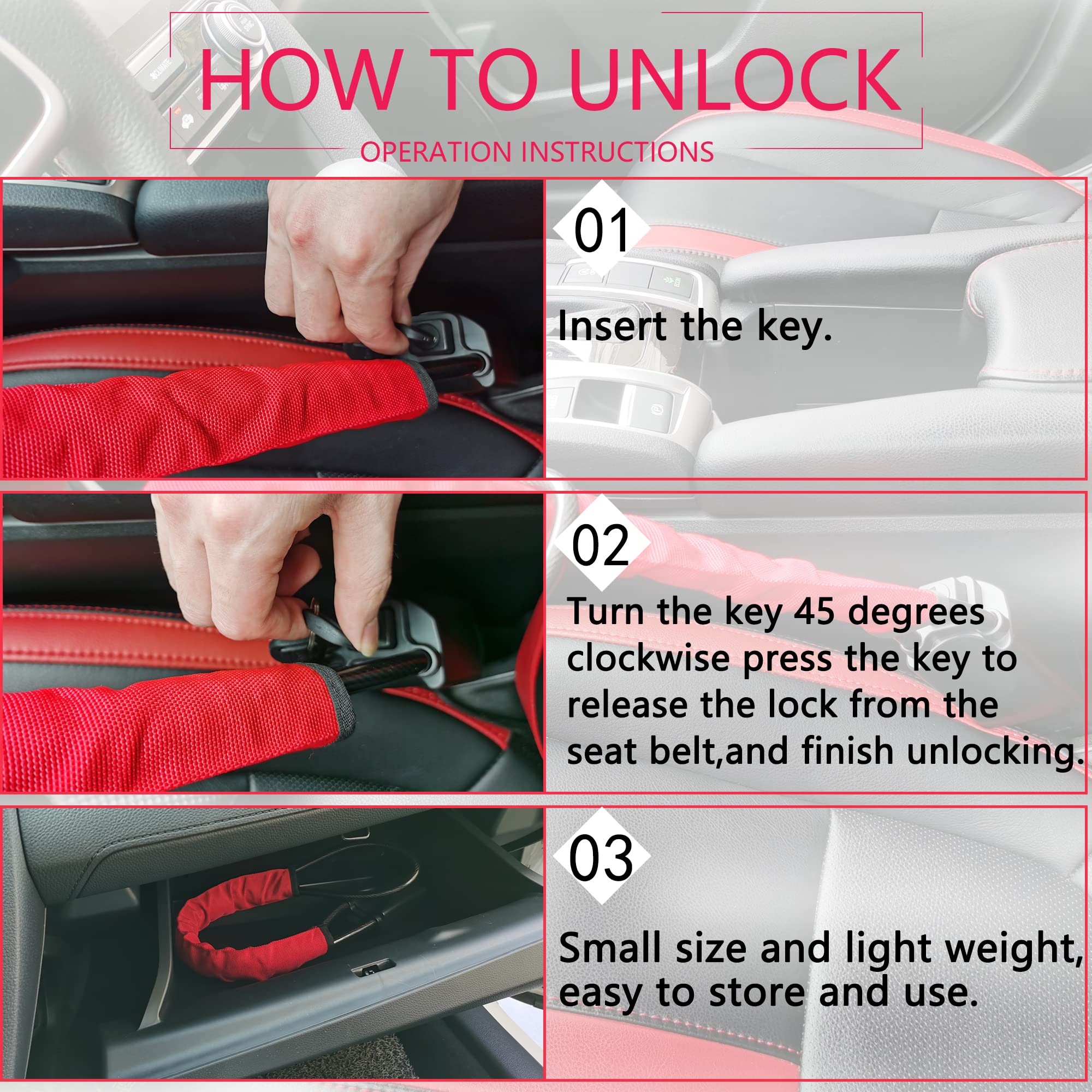 HOW TO UNLOCK

OPERATION INSTRUCTIONS

01

Insert the key.

02

Turn the key 45 degrees clockwise press the key to release the lock from the seat belt,and finish unlocking.

03

Small size and light weight, easy to store and use.