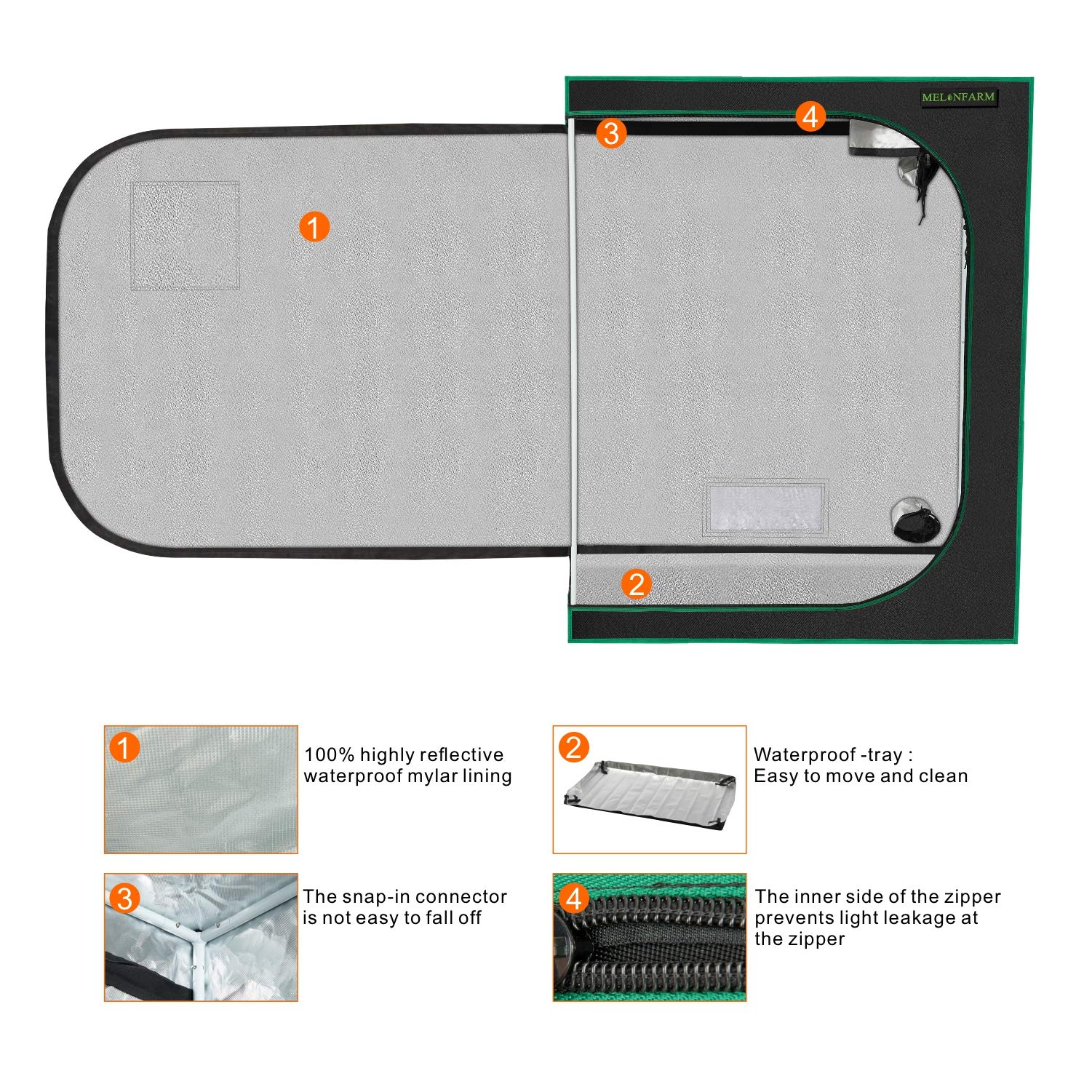 MELONFARM

4

3

1

2

1

100% highly reflective waterproof mylar lining

2

Waterproof -tray :
Easy to move and clean

3

The snap-in connector is not easy to fall off

4

The inner side of the zipper prevents light leakage at the zipper