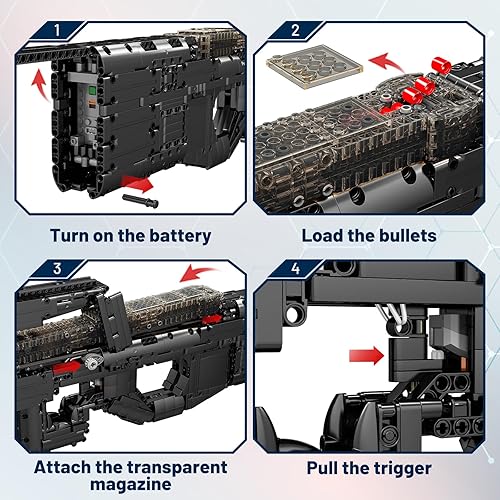 1

Turn on the battery

2

Load the bullets

3

Attach the transparent magazine

4

Pull the trigger