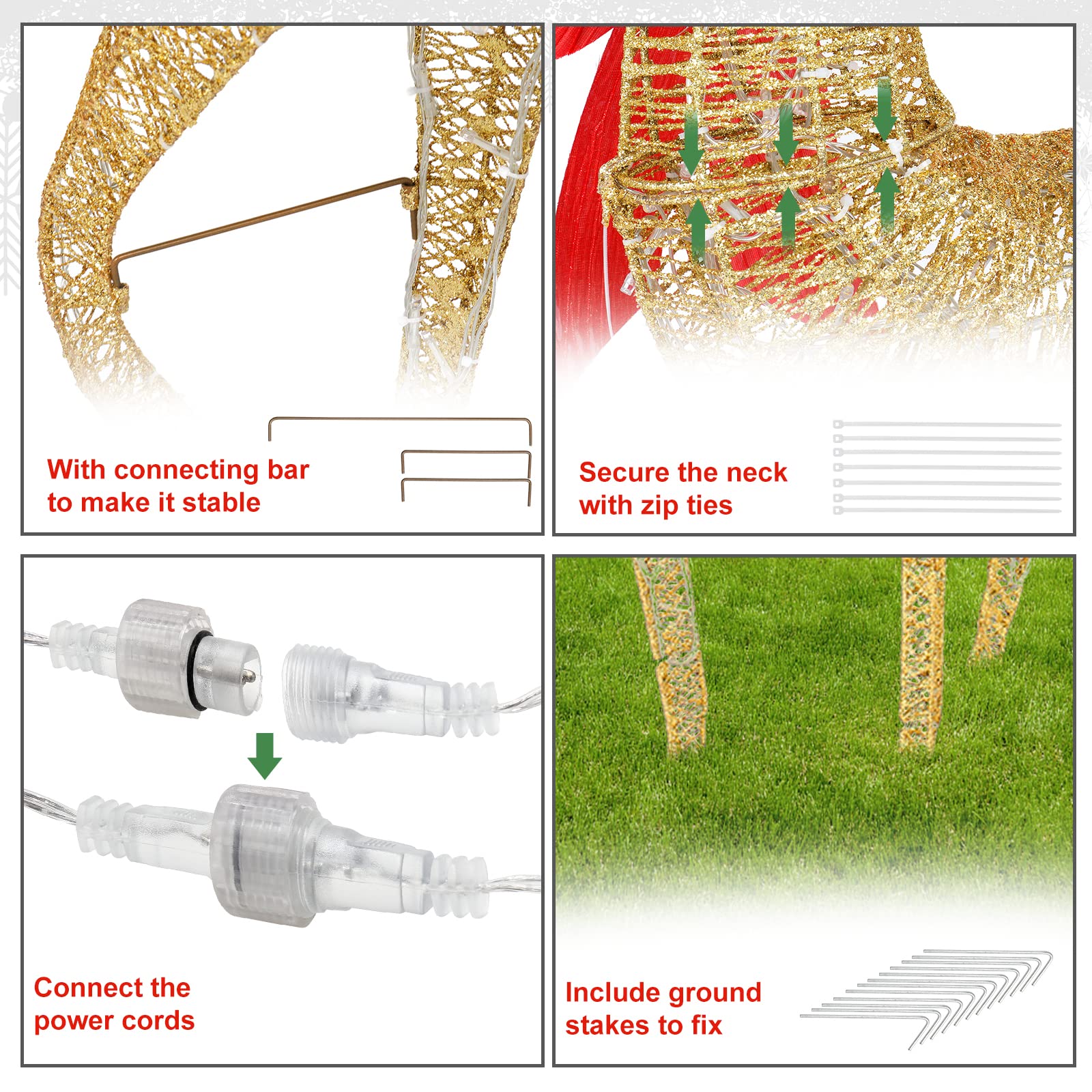 With connecting bar to make it stable

Secure the neck with zip ties

Connect the power cords

Include ground stakes to fix