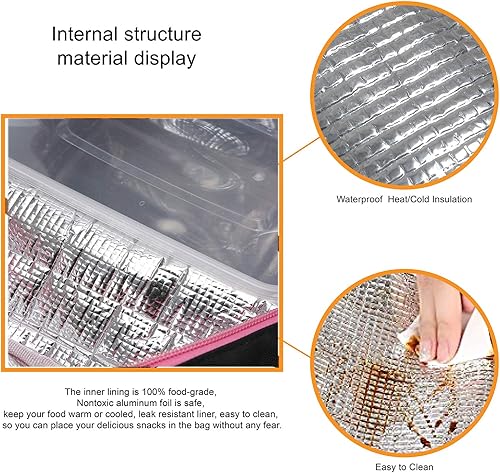 Internal structure material display

Waterproof  Heat/Cold Insulation

The inner lining is 100% food-grade,
Nontoxic aluminum foil is safe,
keep your food warm or cooled, leak resistant liner, easy to clean,
so you can place your delicious snacks in the bag without any fear.

Easy to Clean