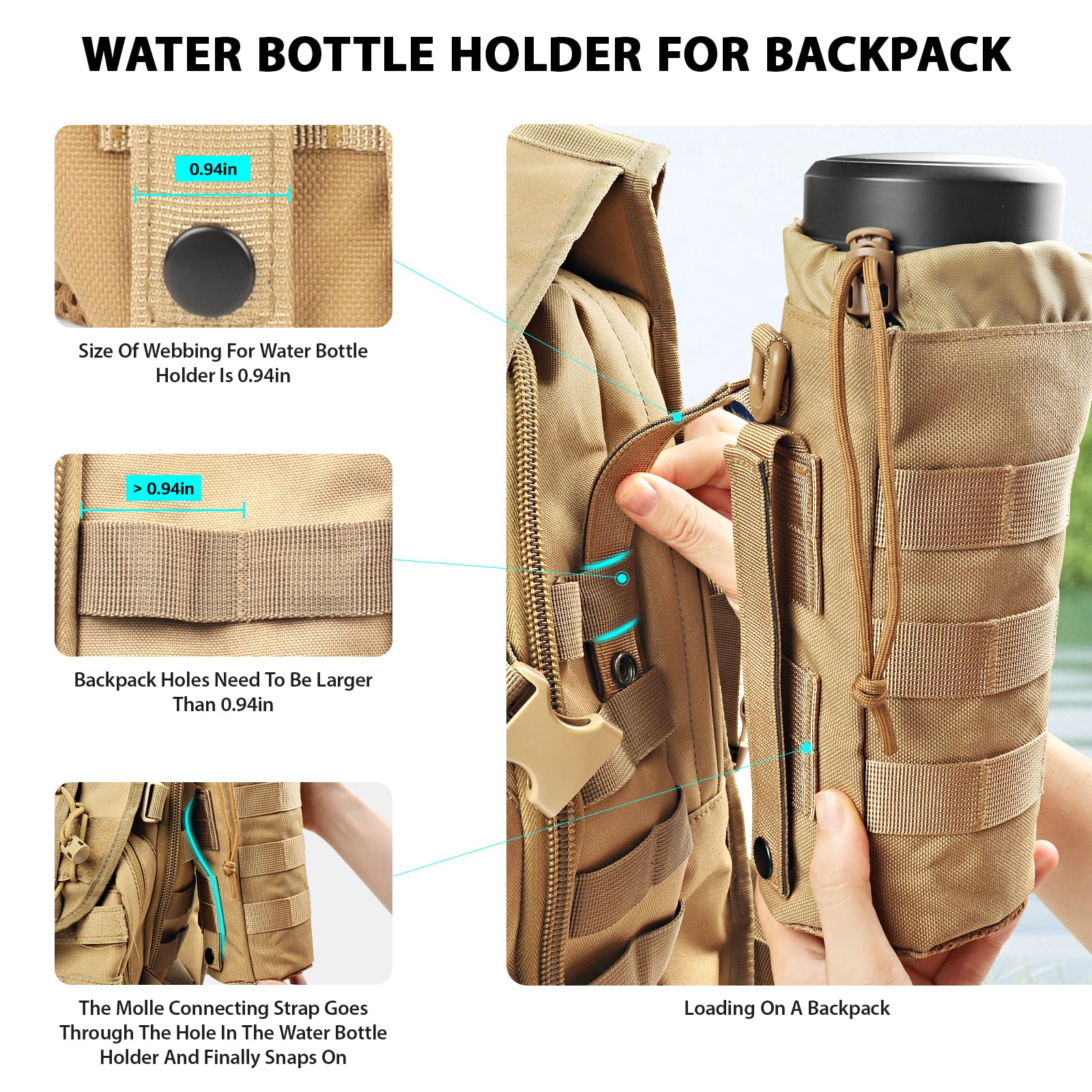 WATER BOTTLE HOLDER FOR BACKPACK

0.94in

Size Of Webbing For Water Bottle Holder Is 0.94in

> 0.94in

Backpack Holes Need To Be Larger Than 0.94in

The Molle Connecting Strap Goes Through The Hole In The Water Bottle Holder And Finally Snaps On

Loading On A Backpack