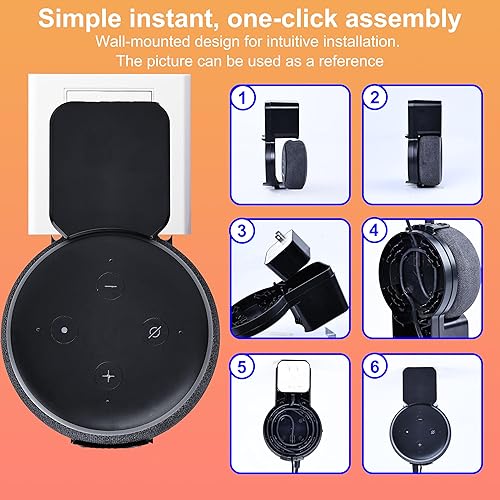 Simple instant, one-click assembly
Wall-mounted design for intuitive installation.
The picture can be used as a reference

1

2

3

4

5

6