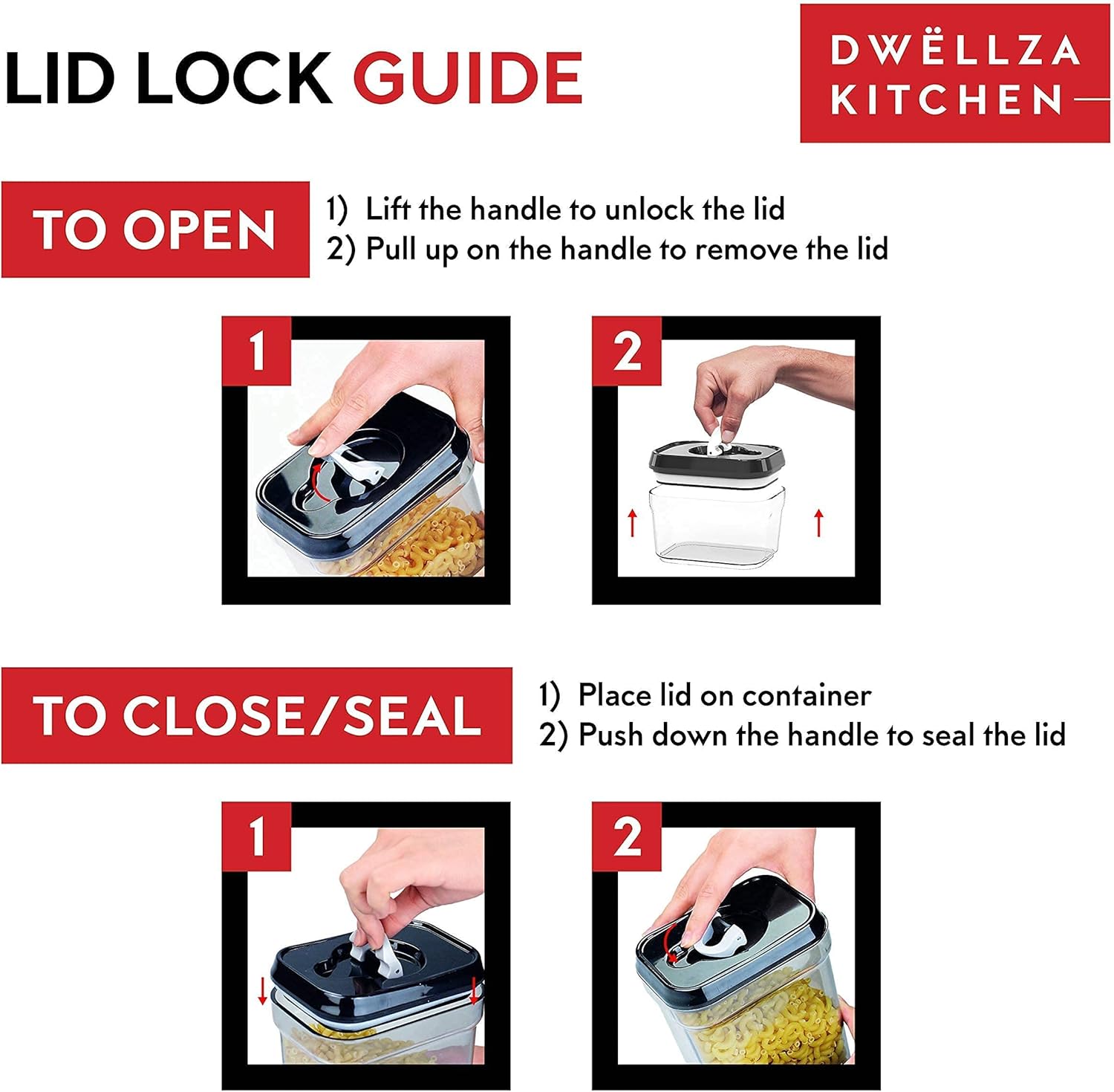 LID LOCK GUIDE

DWËLLZA KITCHEN

TO OPEN

1) Lift the handle to unlock the lid
2) Pull up on the handle to remove the lid

1

2

TO CLOSE/SEAL

1) Place lid on container
2) Push down the handle to seal the lid

1

2