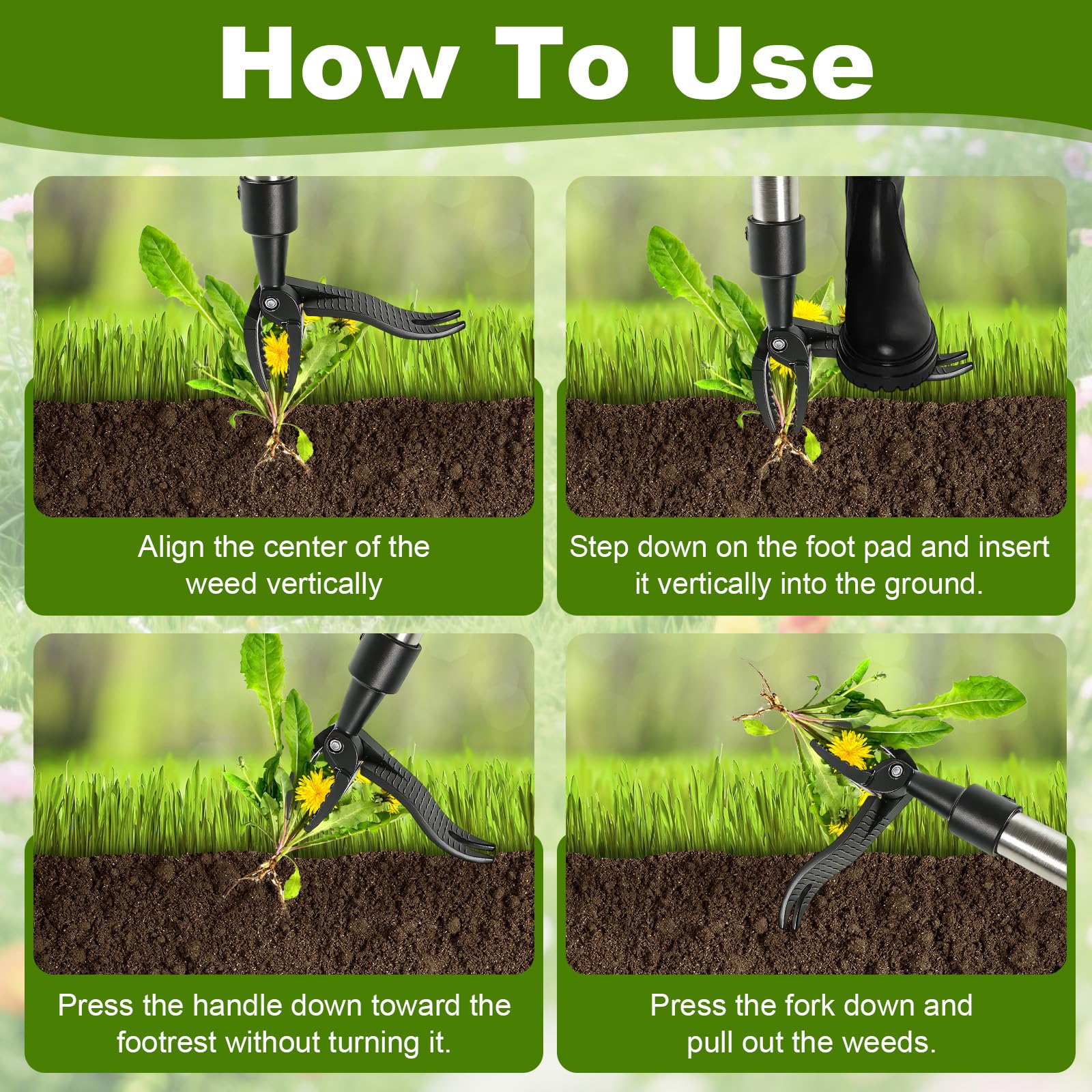 How To Use

Align the center of the weed vertically

Step down on the foot pad and insert it vertically into the ground.

Press the handle down toward the footrest without turning it.

Press the fork down and pull out the weeds.