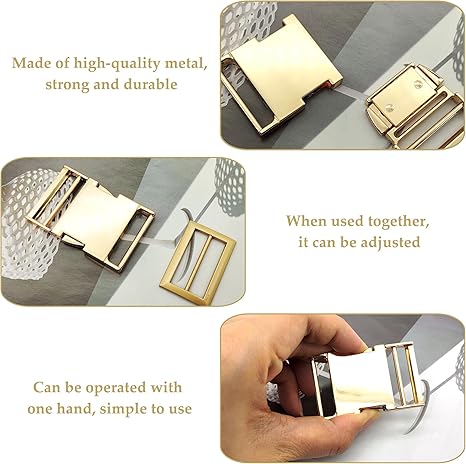 Made of high-quality metal, strong and durable

When used together, it can be adjusted

Can be operated with one hand, simple to use