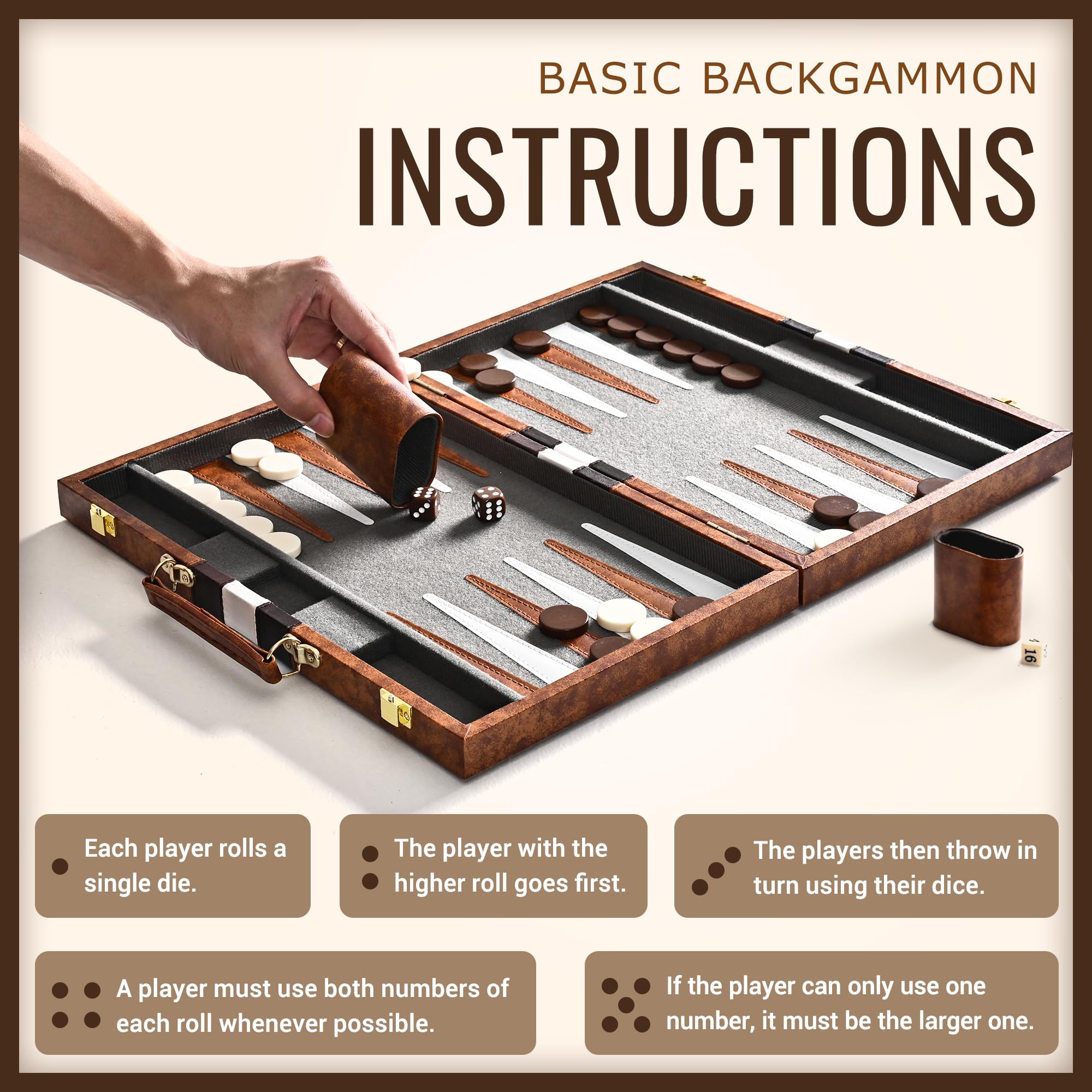 BASIC BACKGAMMON
INSTRUCTIONS

16

Each player rolls a single die.

The player with the higher roll goes first.

The players then throw in turn using their dice.

A player must use both numbers of each roll whenever possible.

If the player can only use one number, it must be the larger one.