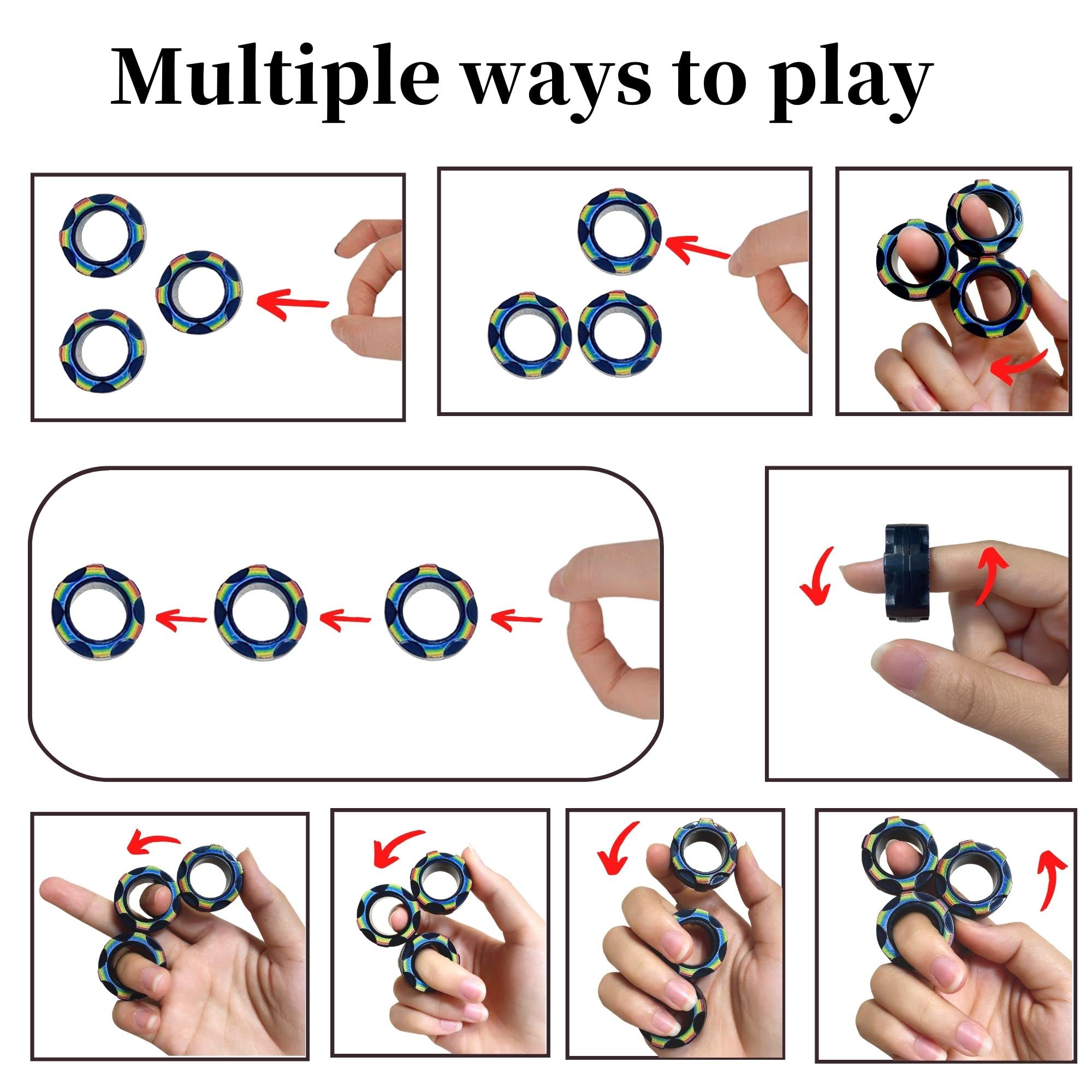 Multiple ways to play