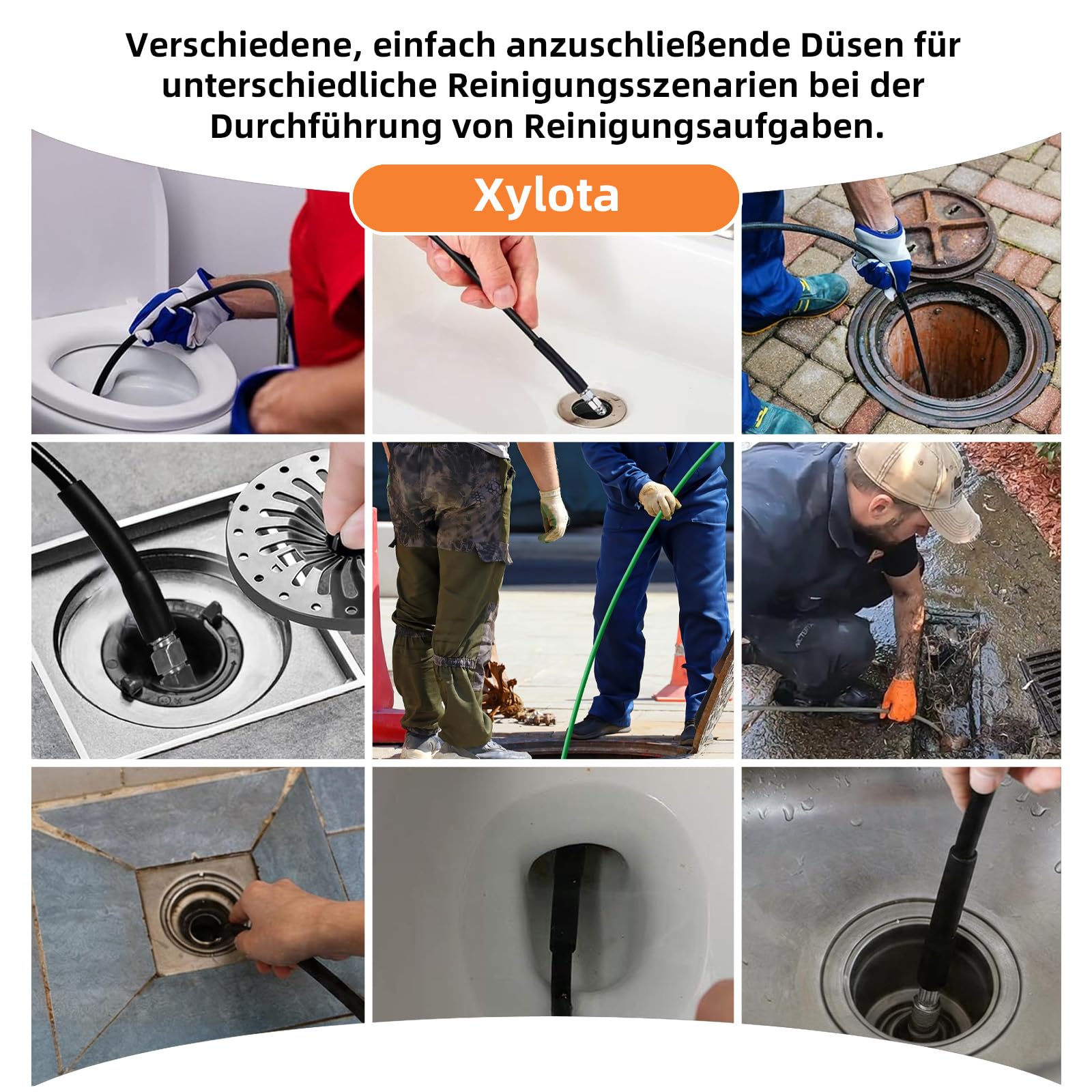 Verschiedene, einfach anzuschließende Düsen für unterschiedliche Reinigungsszenarien bei der Durchführung von Reinigungsaufgaben.

Xylota