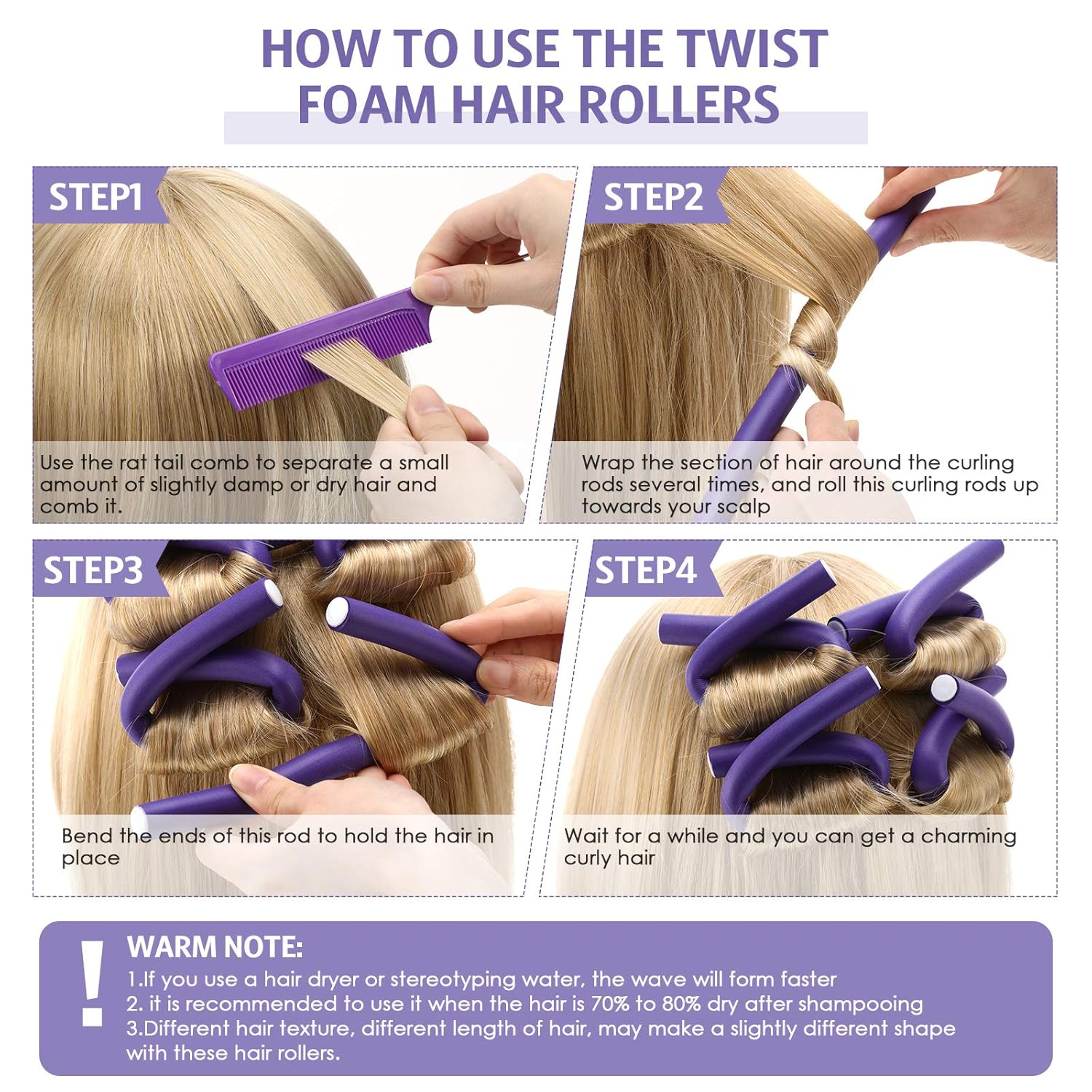 HOW TO USE THE TWIST FOAM HAIR ROLLERS

STEP1

Use the rat tail comb to separate a small amount of slightly damp or dry hair and comb it.

STEP2

Wrap the section of hair around the curling rods several times, and roll this curling rods up towards your scalp

STEP3

Bend the ends of this rod to hold the hair in place

STEP4

Wait for a while and you can get a charming curly hair

!

WARM NOTE:

1.If you use a hair dryer or stereotyping water, the wave will form faster
2. it is recommended to use it when the hair is 70% to 80% dry after shampooing
3.Different hair texture, different length of hair, may make a slightly different shape with these hair rollers.