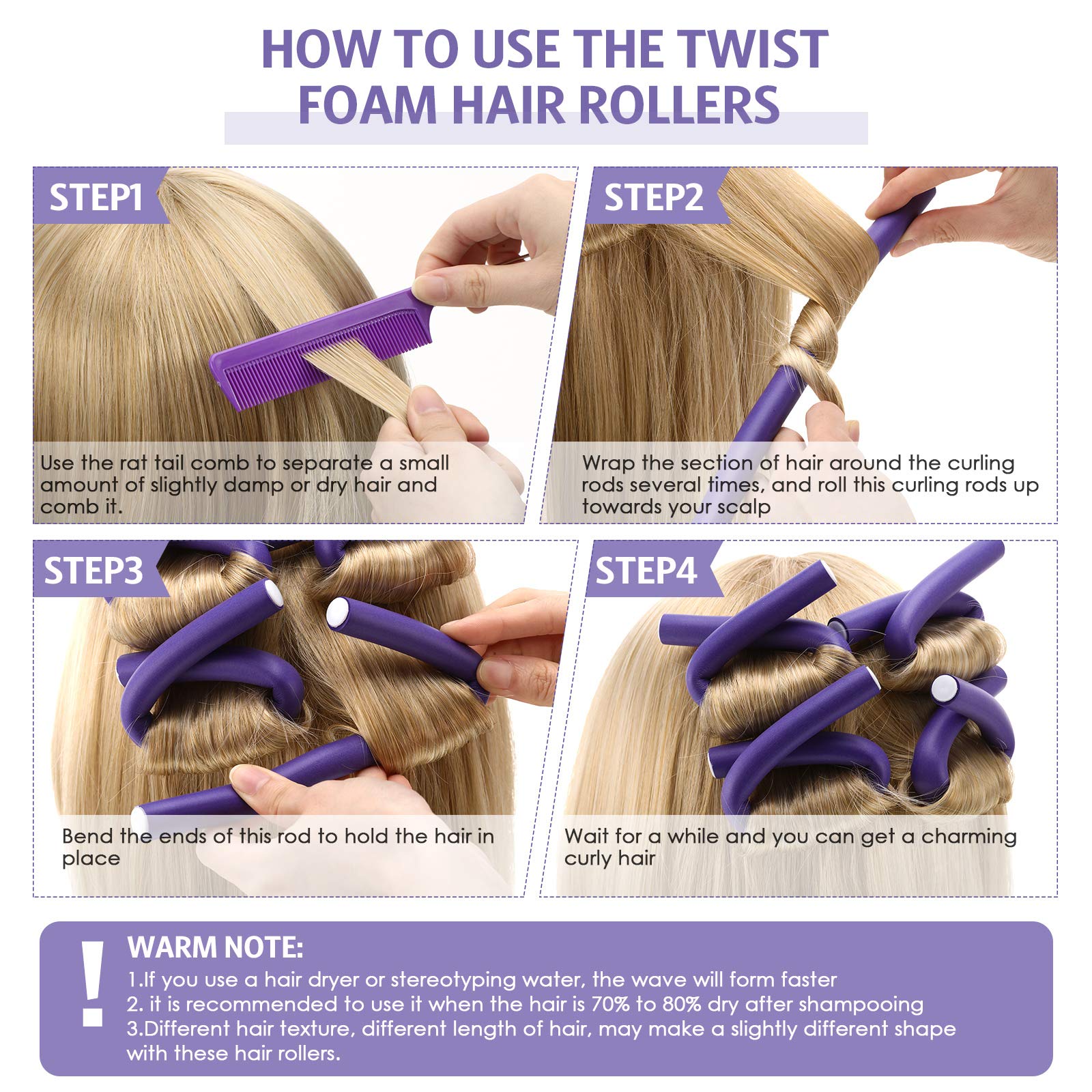 HOW TO USE THE TWIST FOAM HAIR ROLLERS

STEP1

Use the rat tail comb to separate a small amount of slightly damp or dry hair and comb it.

STEP2

Wrap the section of hair around the curling rods several times, and roll this curling rods up towards your scalp

STEP3

Bend the ends of this rod to hold the hair in place

STEP4

Wait for a while and you can get a charming curly hair

!

WARM NOTE:
1.If you use a hair dryer or stereotyping water, the wave will form faster
2. it is recommended to use it when the hair is 70% to 80% dry after shampooing
3.Different hair texture, different length of hair, may make a slightly different shape with these hair rollers.