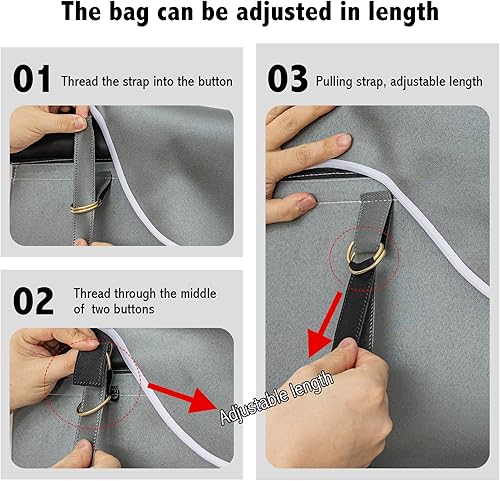 The bag can be adjusted in length

01 Thread the strap into the button

02 Thread through the middle of two buttons

03 Pulling strap, adjustable length

Adjustable length