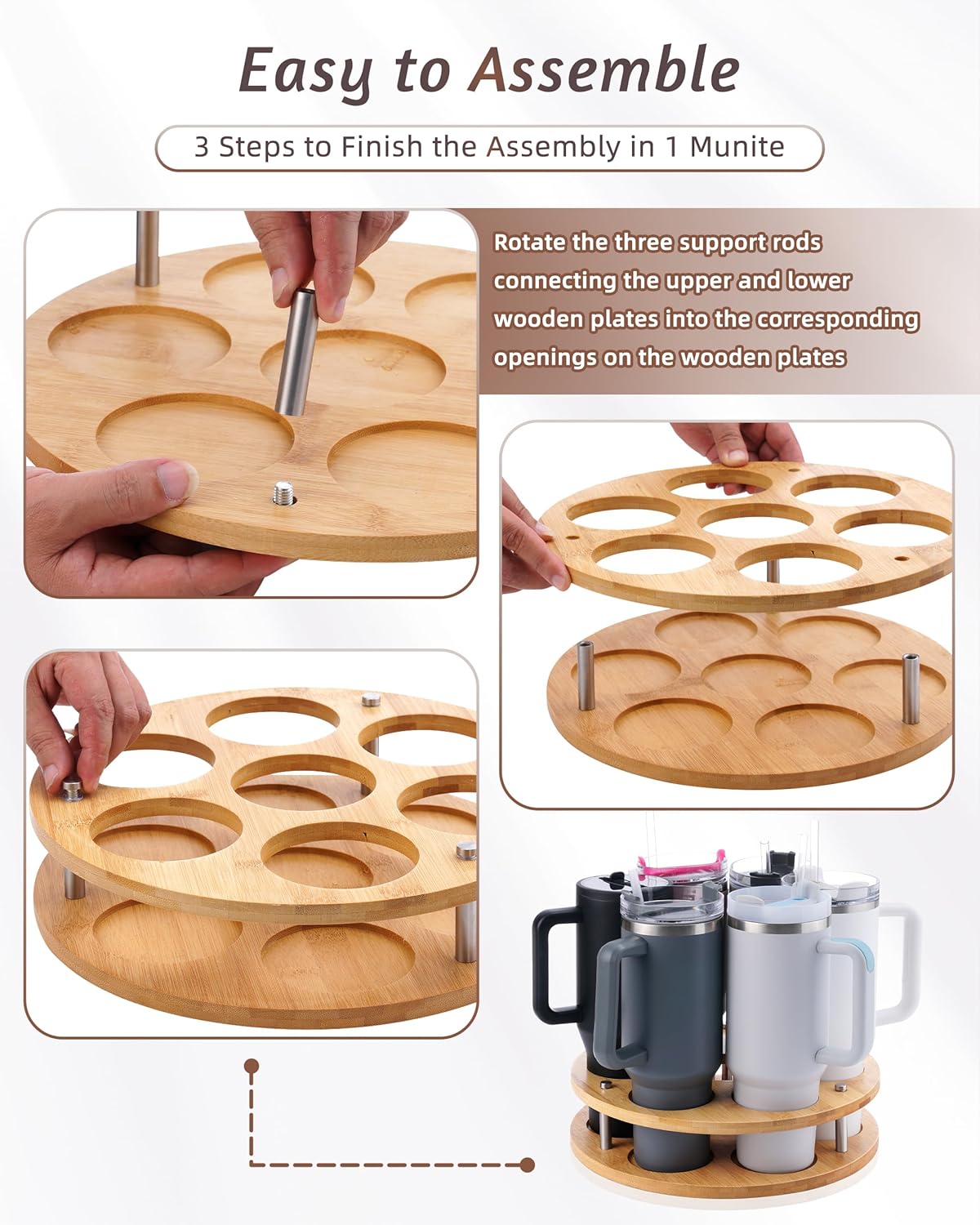 Easy to Assemble

3 Steps to Finish the Assembly in 1 Munite

Rotate the three support rods connecting the upper and lower wooden plates into the corresponding openings on the wooden plates