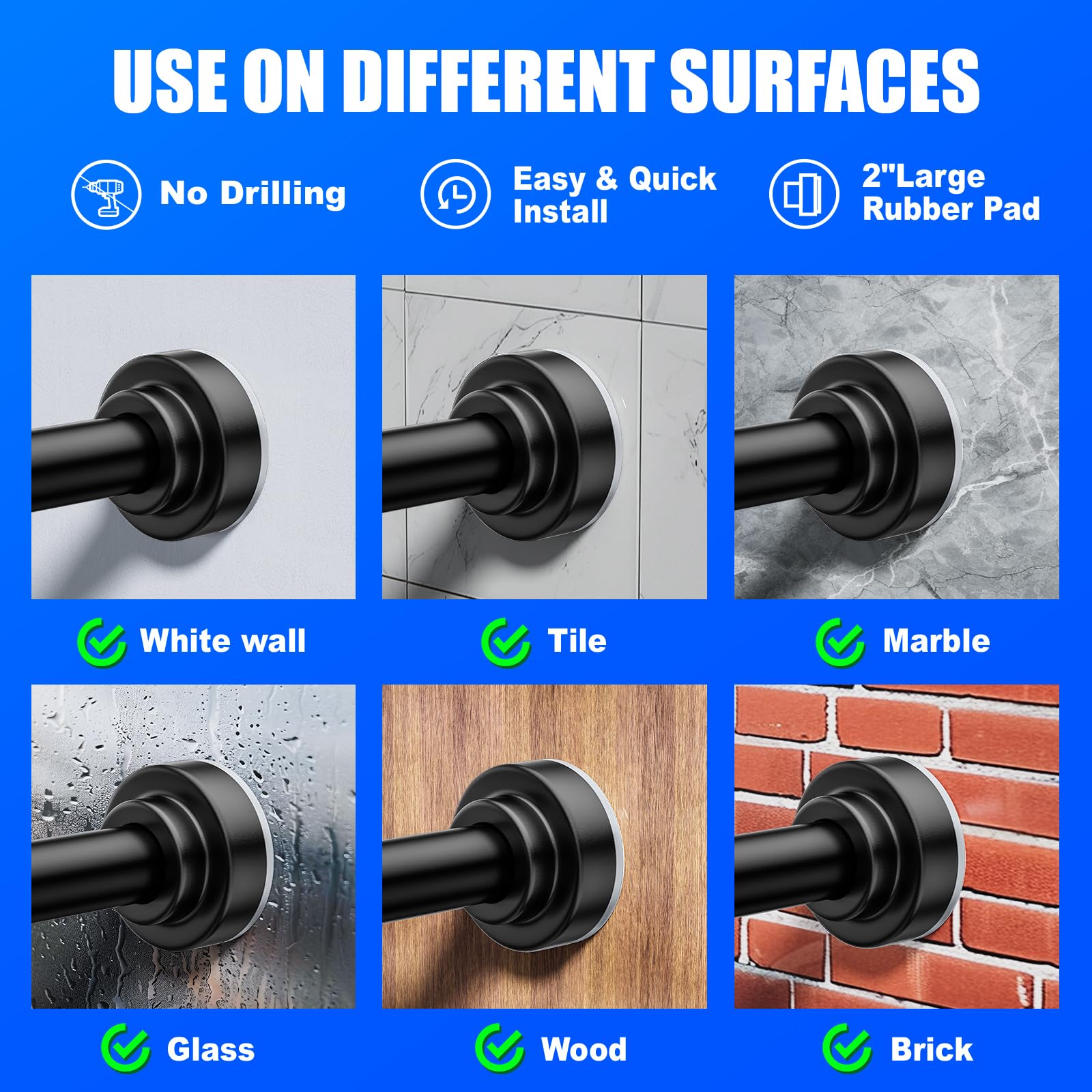 USE ON DIFFERENT SURFACES

No Drilling

Easy & Quick Install

2"Large Rubber Pad

White wall

Tile

Marble

Glass

Wood

Brick