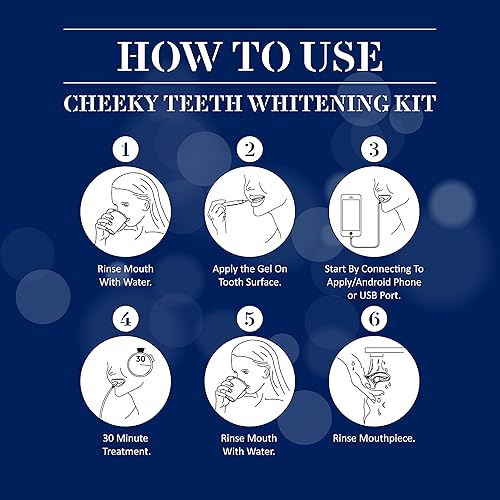 HOW TO USE

CHEEKY TEETH WHITENING KIT

1

Rinse Mouth With Water.

2

Apply the Gel On Tooth Surface.

3

Start By Connecting To Apply/Android Phone or USB Port.

4

30

30 Minute Treatment.

5

Rinse Mouth With Water.

6

Rinse Mouthpiece.