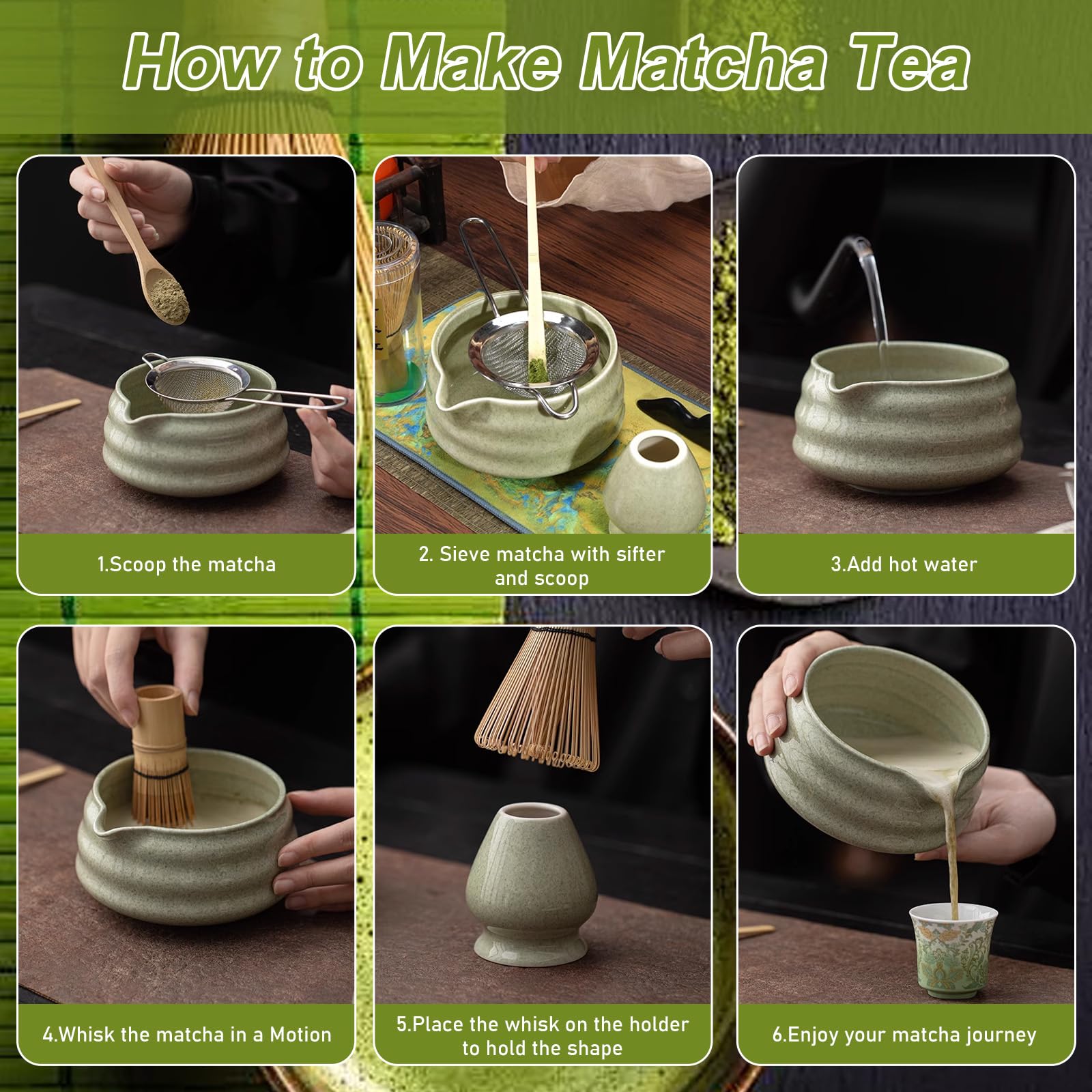 How to Make Matcha Tea

1.Scoop the matcha

2. Sieve matcha with sifter and scoop

3.Add hot water

4.Whisk the matcha in a Motion

5.Place the whisk on the holder to hold the shape

6.Enjoy your matcha journey