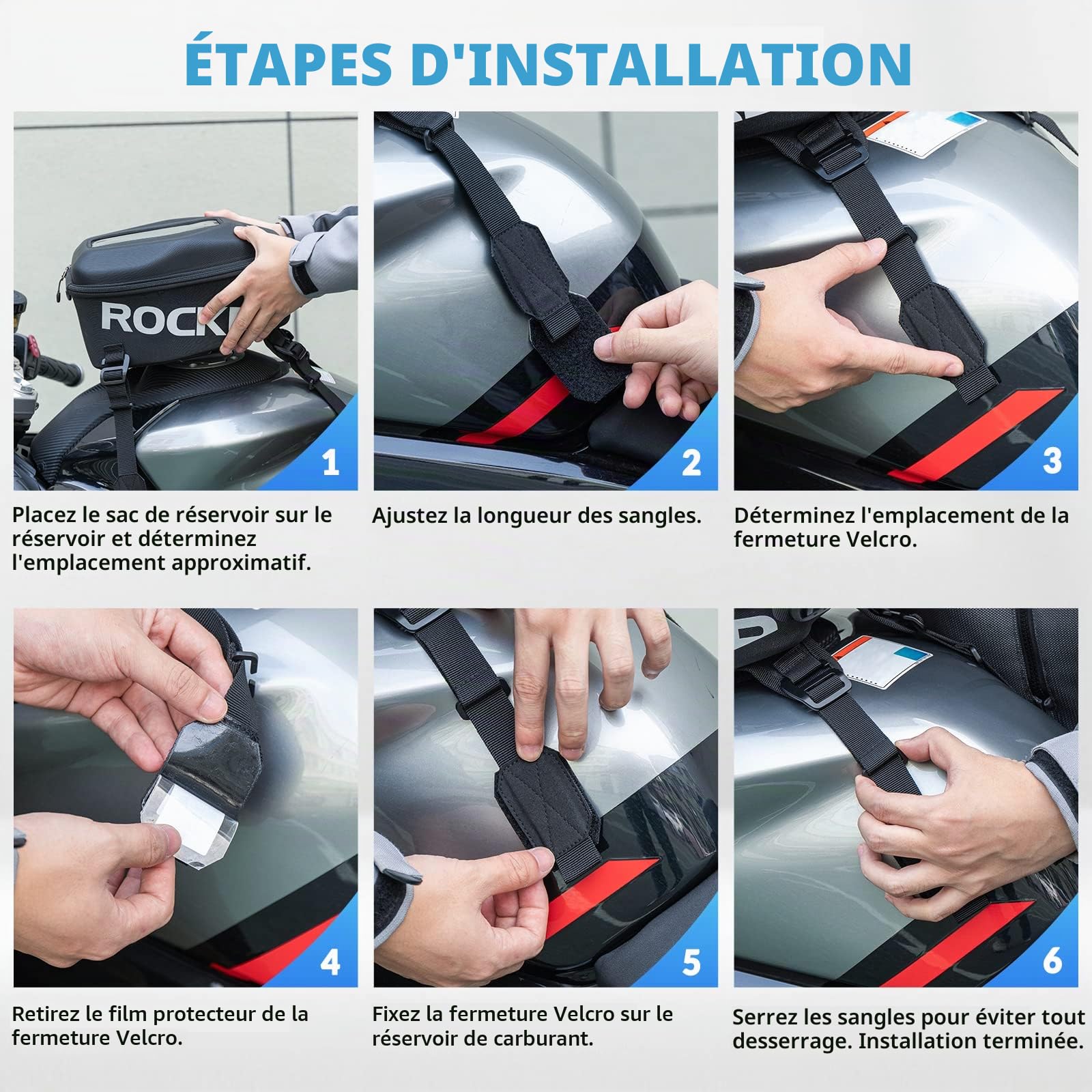 ÉTAPES D'INSTALLATION

ROCK

1

Placez le sac de réservoir sur le réservoir et déterminez l'emplacement approximatif.

2

Ajustez la longueur des sangles.

3

Déterminez l'emplacement de la fermeture Velcro.

4

Retirez le film protecteur de la fermeture Velcro.

5

Fixez la fermeture Velcro sur le réservoir de carburant.

6

Serrez les sangles pour éviter tout desserrage. Installation terminée.