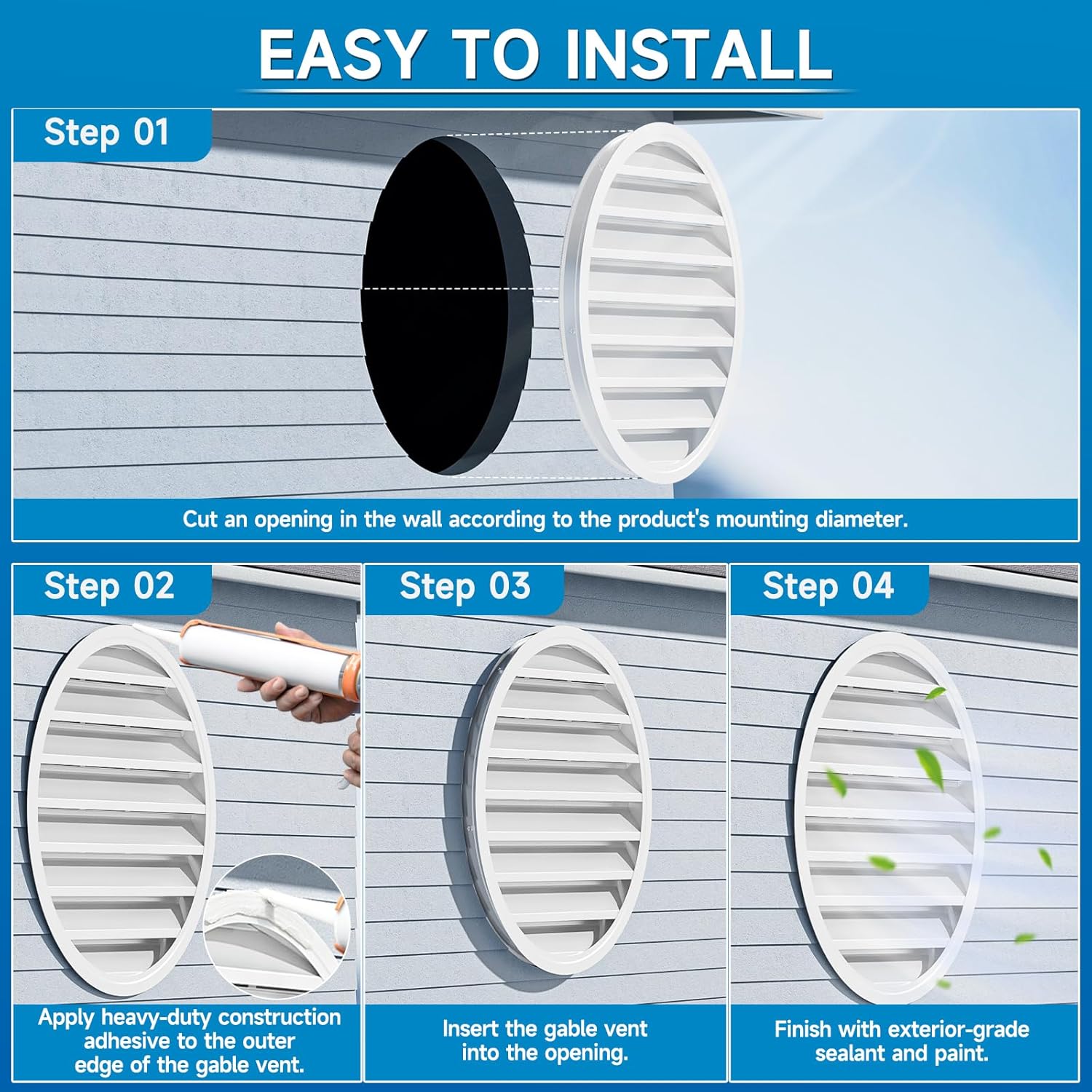 EASY TO INSTALL

Step 01

Cut an opening in the wall according to the product's mounting diameter.

Step 02

Apply heavy-duty construction adhesive to the outer edge of the gable vent.

Step 03

Insert the gable vent into the opening.

Step 04

Finish with exterior-grade sealant and paint.