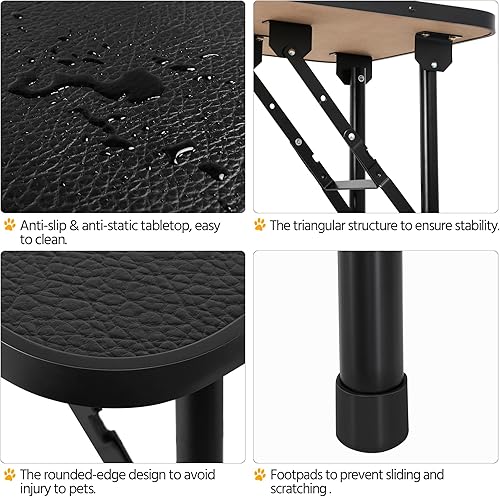 Anti-slip & anti-static tabletop, easy to clean.

The triangular structure to ensure stability.

The rounded-edge design to avoid injury to pets.

Footpads to prevent sliding and scratching .